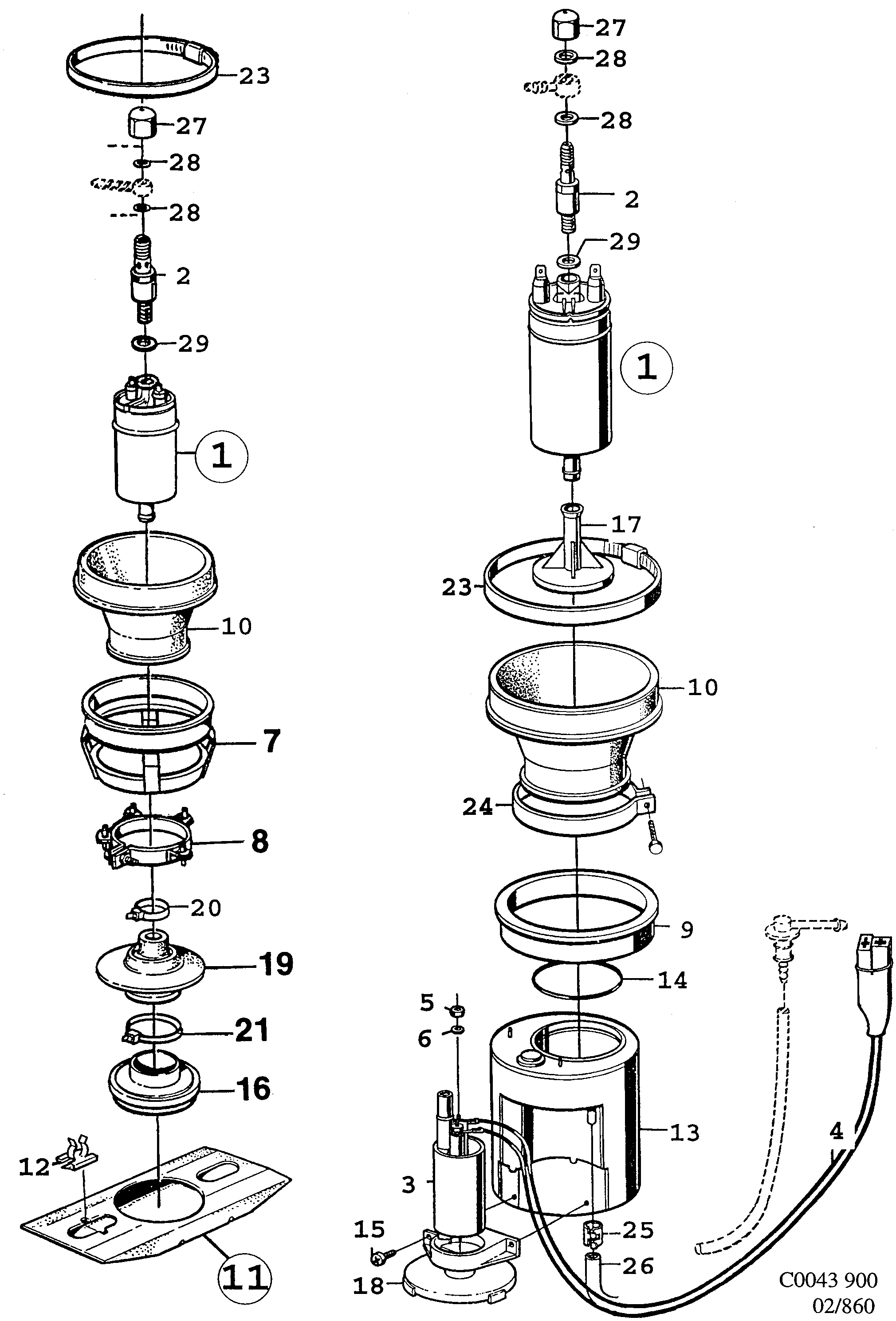 23
27
28
28
2
29
1
10
7
8
20
19
21
16
12
11

27
28
28
2
29
1
17
23
10
24
9
14
5
6
13
4
3
15
25
26
18

C0043 900
02/860