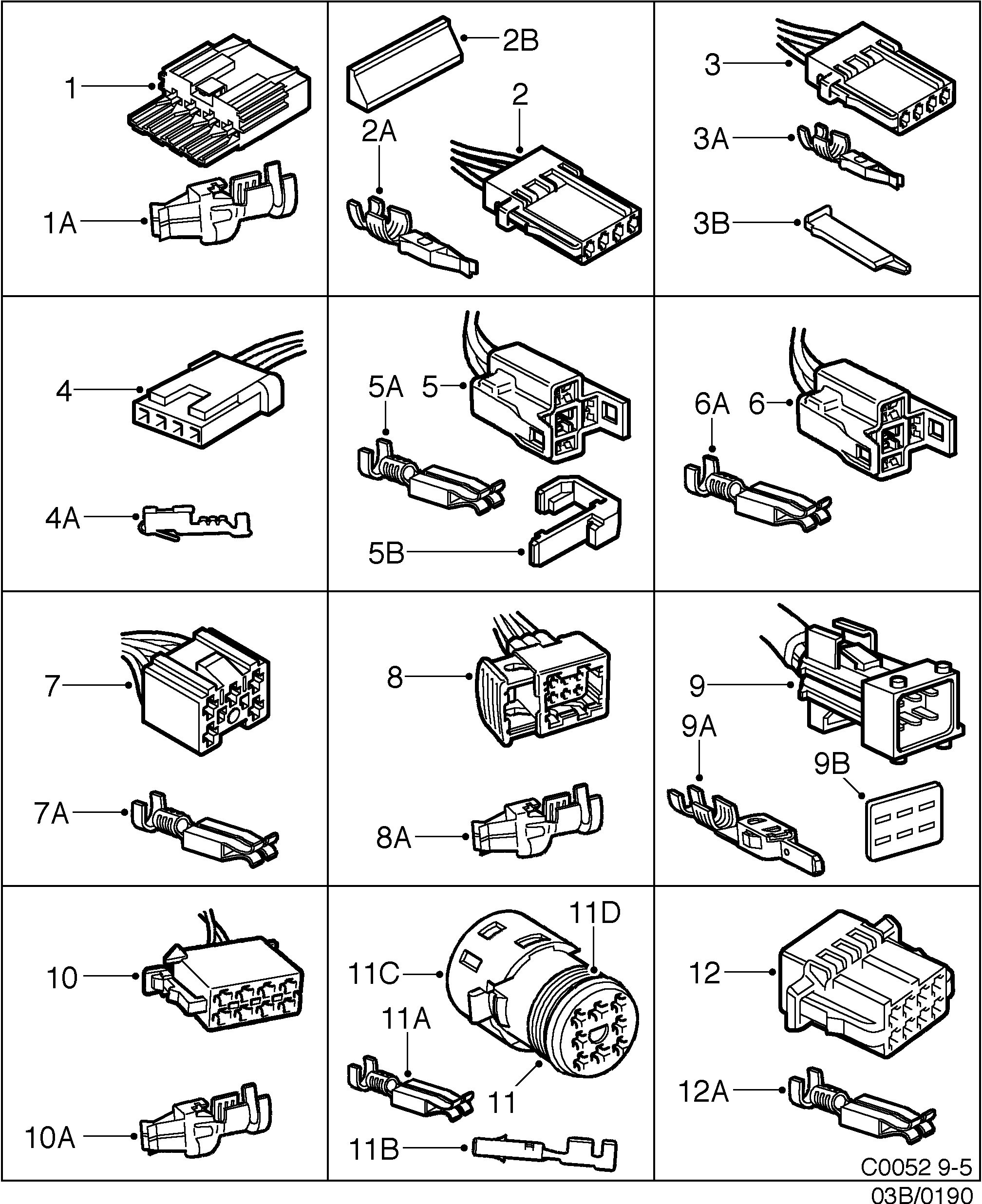 1
1A
2B
2
2A
3
3A
3B
4
4A
5A
5
5B
6A
6
7
7A
8
8A
9
9A
9B
10
10A
11D
11C
11A
11
11B
12
12A
C0052 9-5
03B/0190