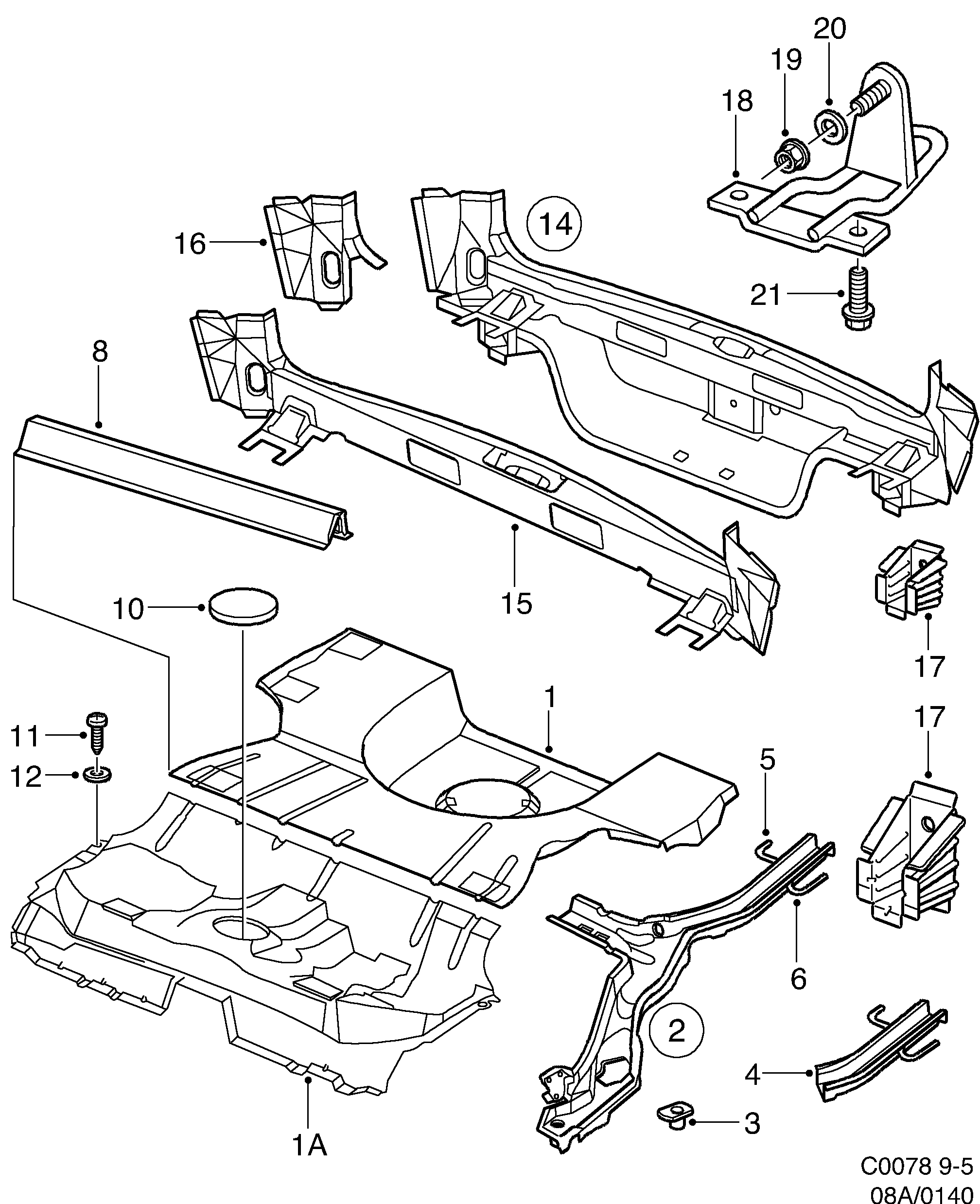 20
19
18
14
16
21
8
15
10
17
1
17
11
12
5
6
2
4
3
1A
C0078 9-5
08A/0140