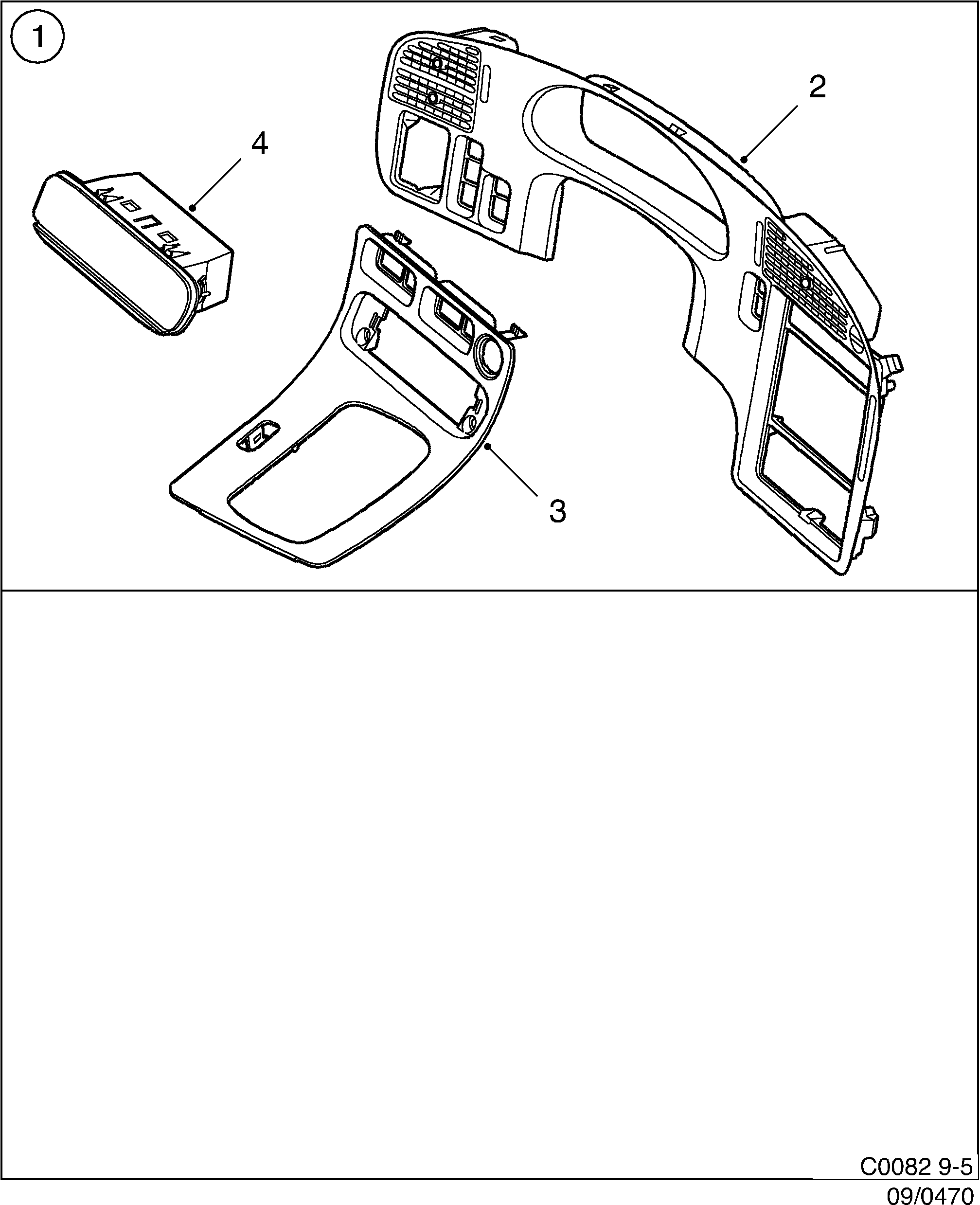 1

2

4

3

C0082 9-5

09/0470