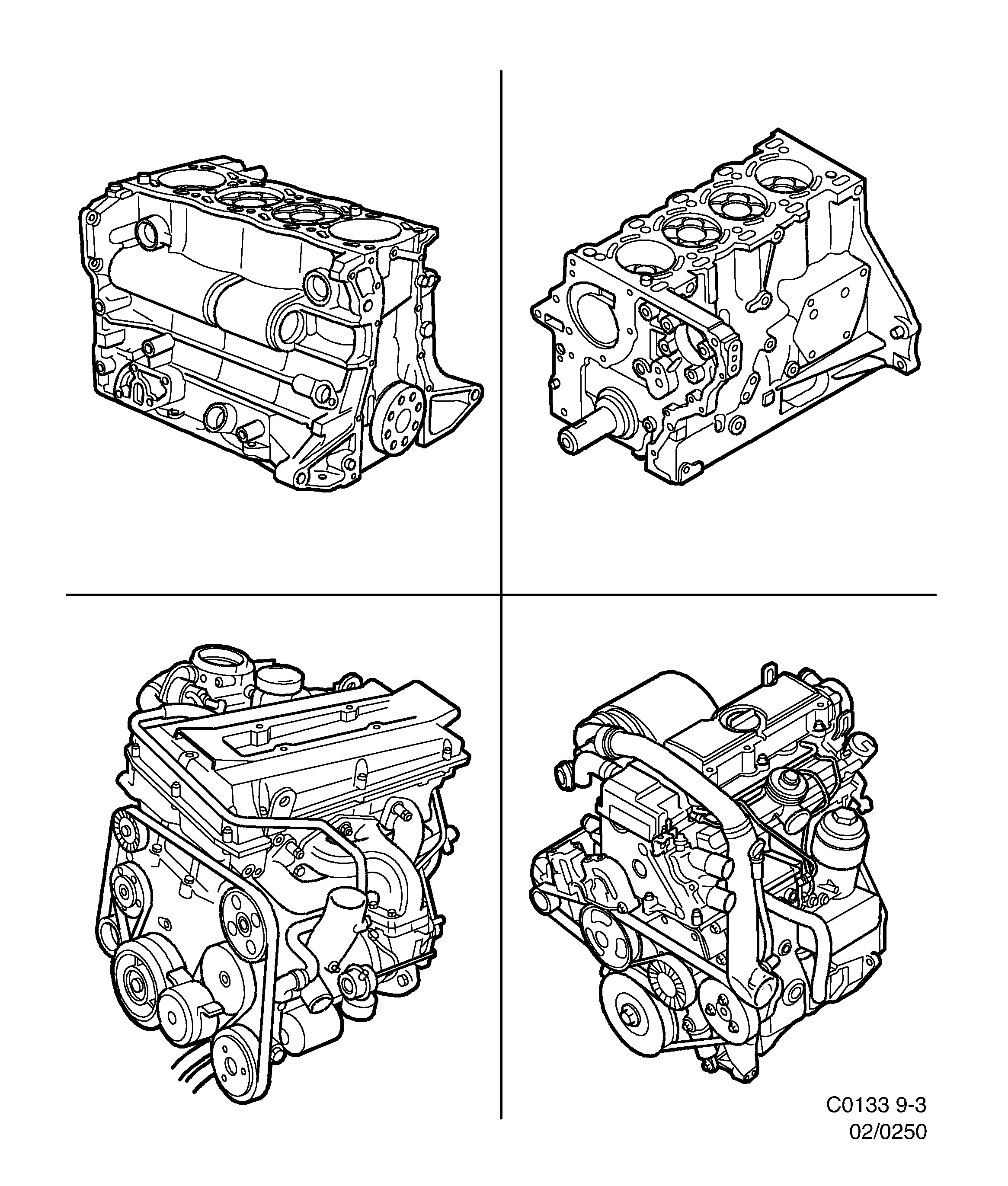 C0133 9-3
02/0250