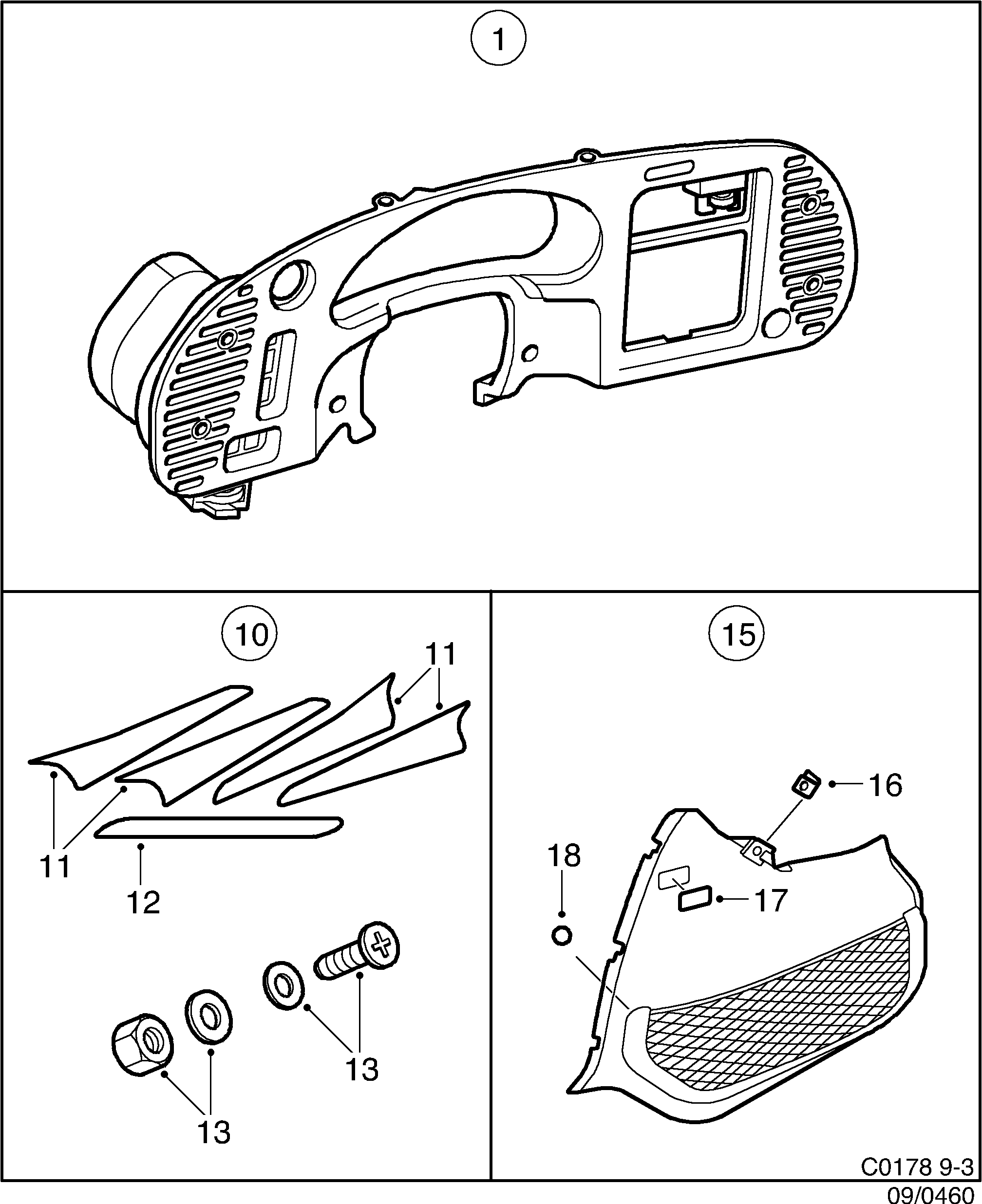 1

10

11

11

12

13

13

15

16

18

17

C0178 9-3
09/0460