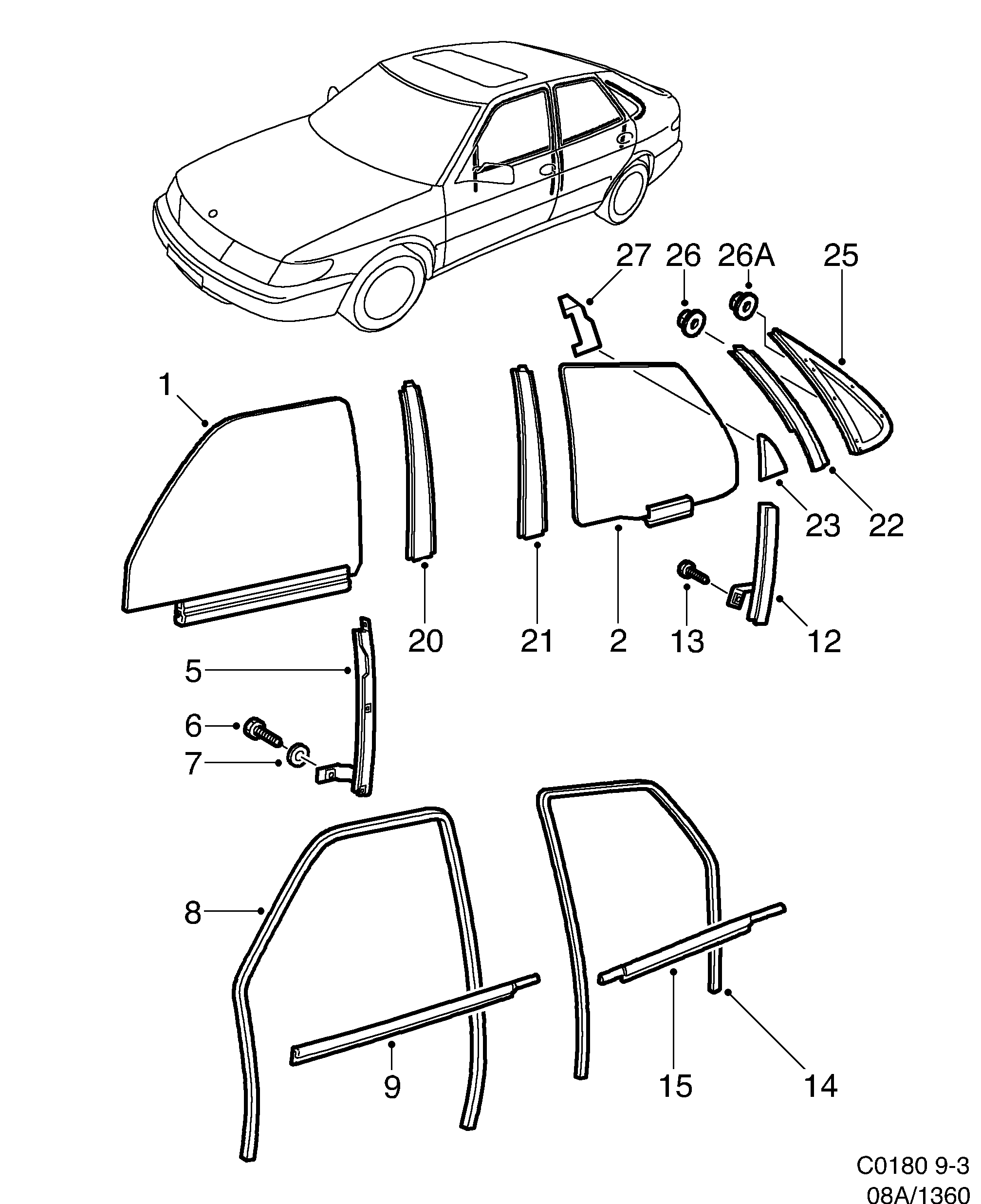 27
26
26A
25
1
23
22
20
21
2
13
12
5
6
7
8
9
15
14
C0180 9-3
08A/1360