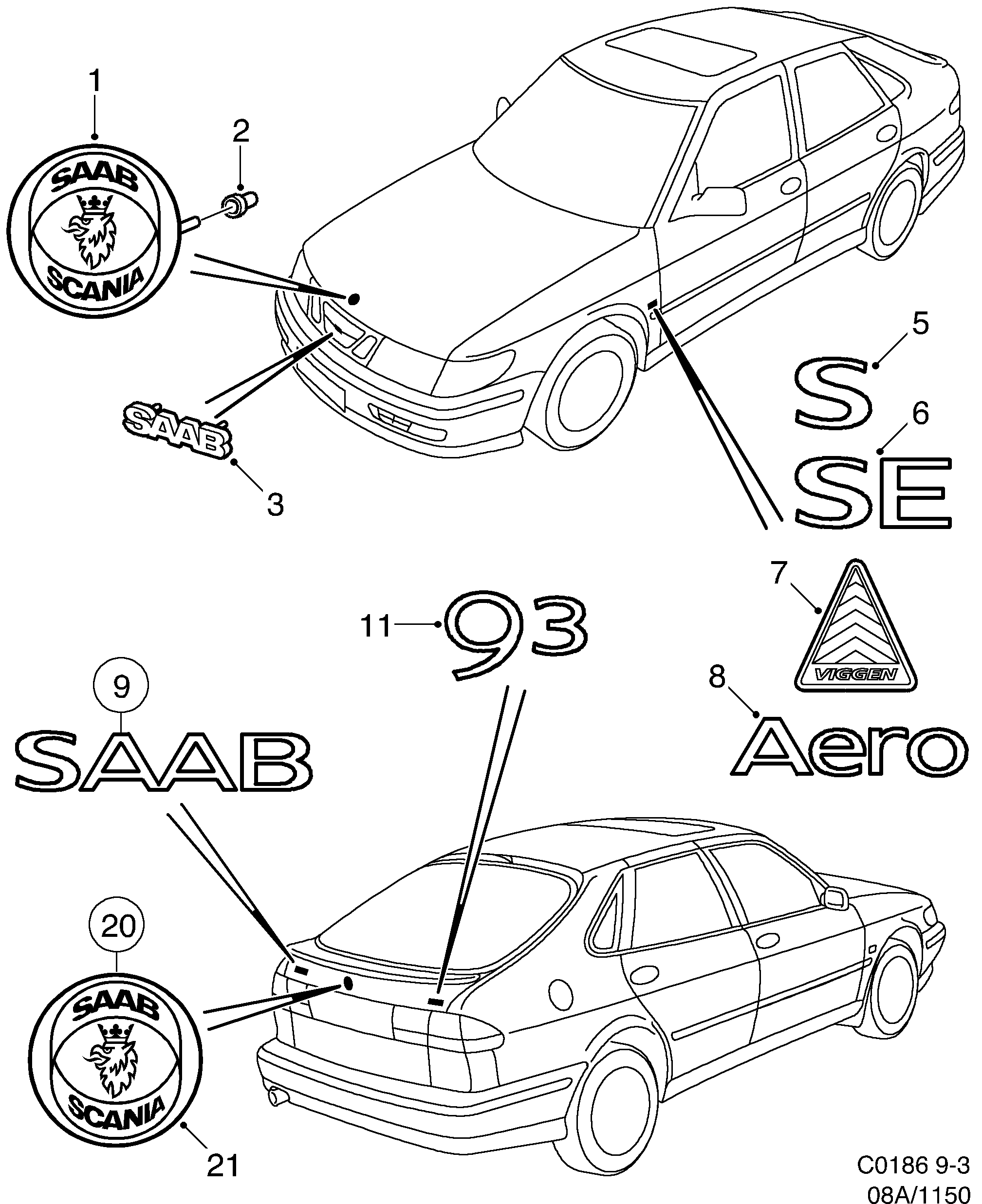 1
SAAB
SCANIA
2
SAAB
3
5
S
6
SE
7
VIGGEN
8
Aero
11
93
9
SAAB
20
SAAB
SCANIA
21
C0186 9-3
08A/1150