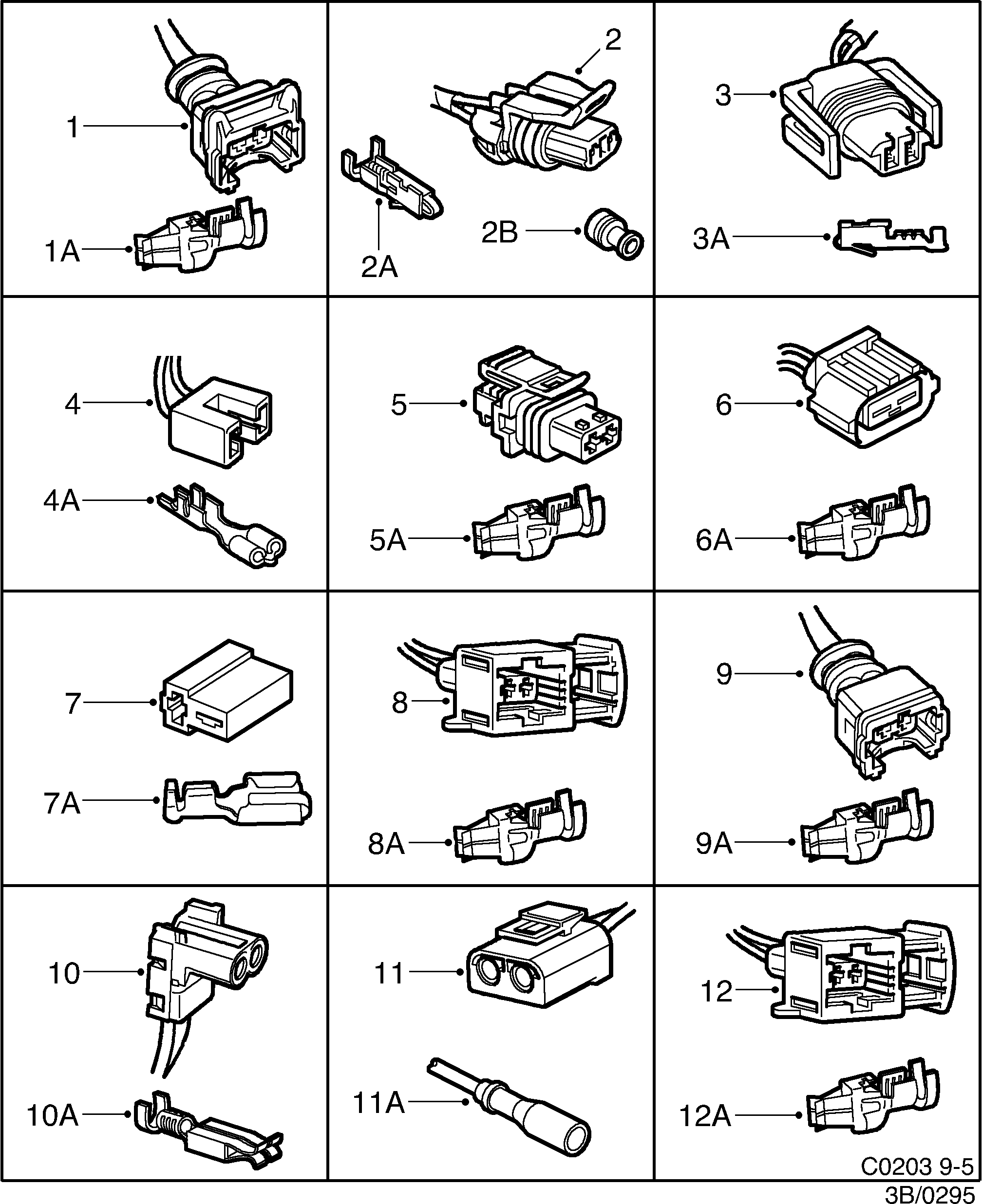 1
1A
2
2A
2B
3
3A
4
4A
5
5A
6
6A
7
7A
8
8A
9
9A
10
10A
11
11A
12
12A
C0203 9-5
3B/0295