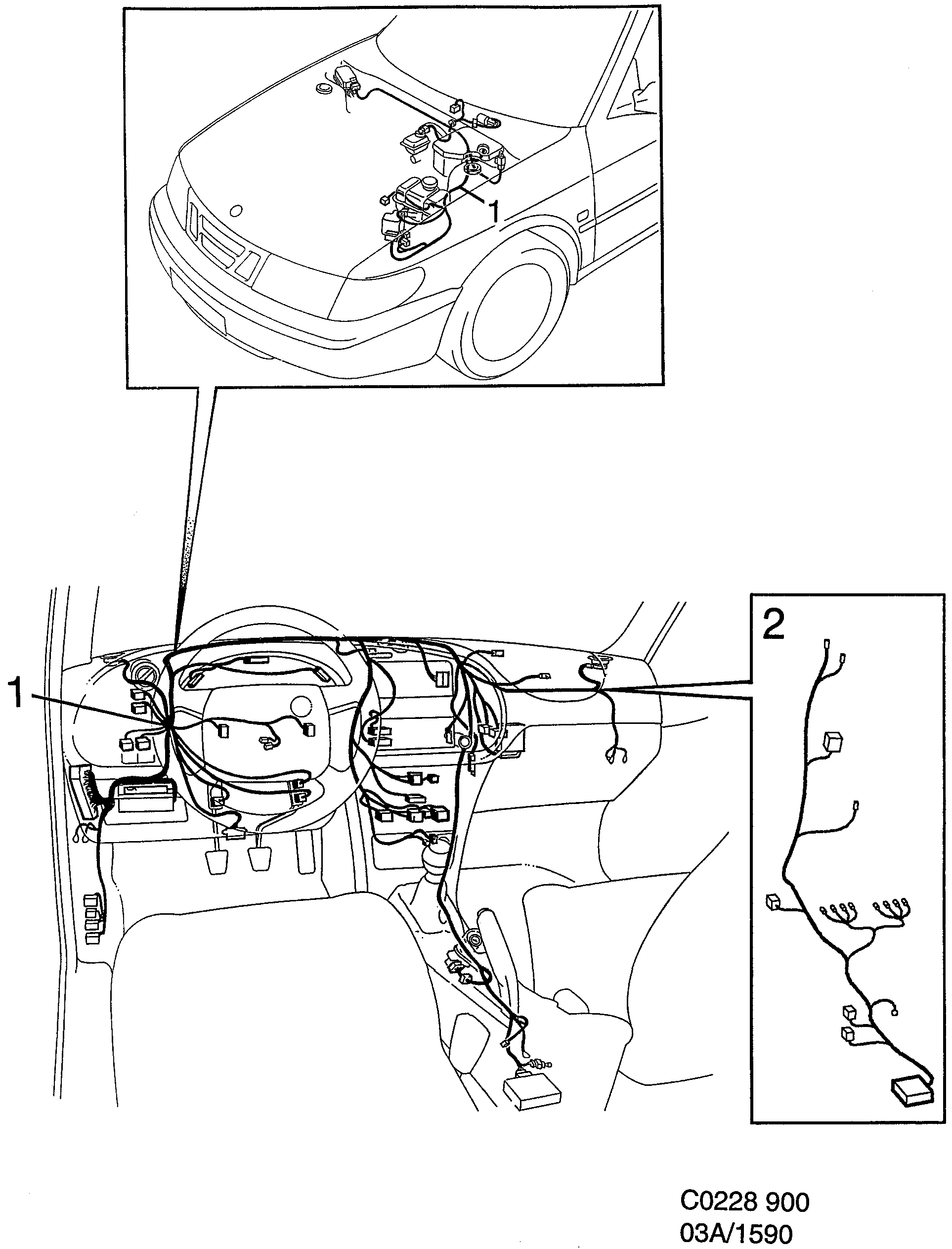 1

1

2

C0228 900
03A/1590