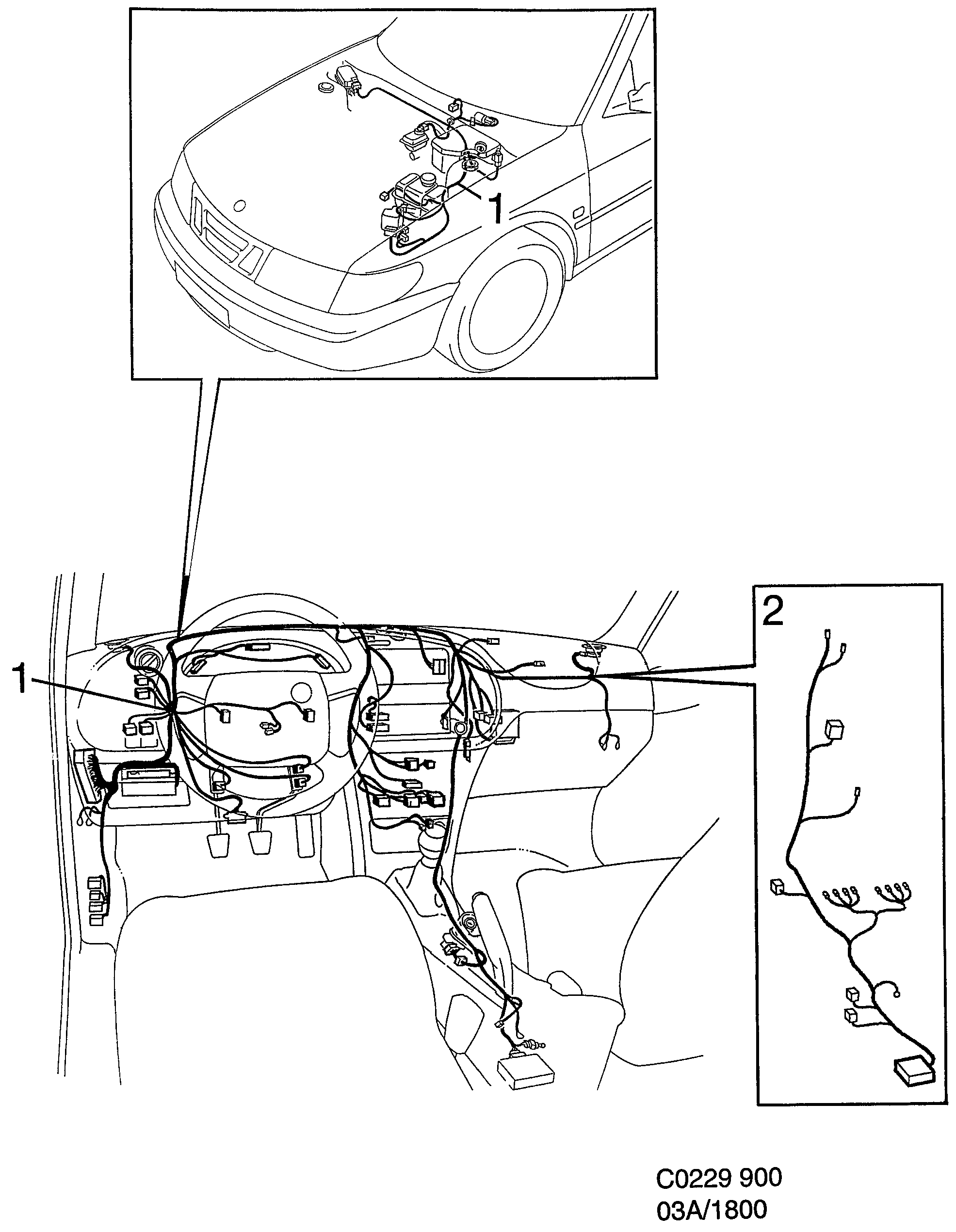 1

1

2

C0229 900
03A/1800