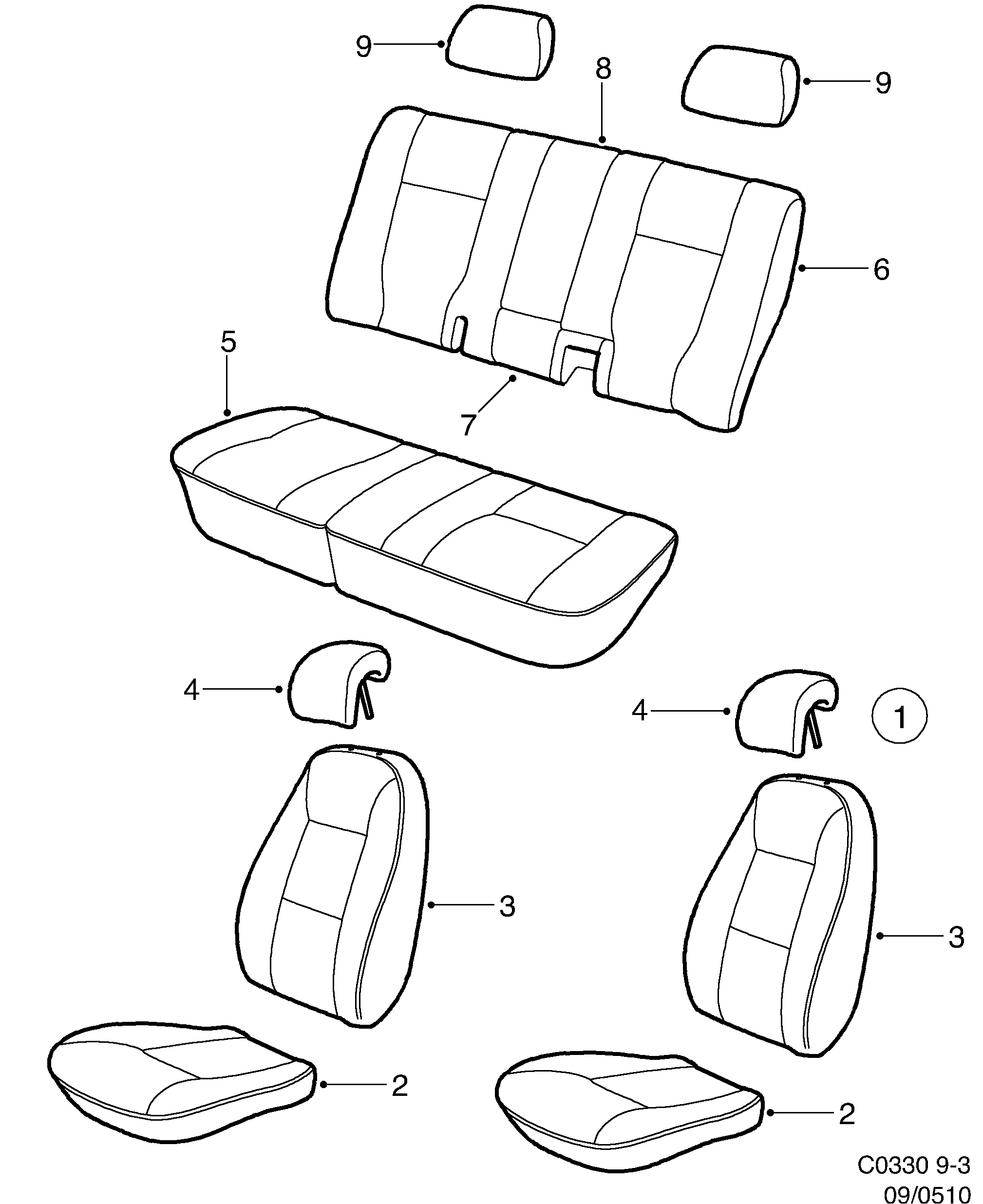 9
8
9
6
5
7
4
4
1
3
3
2
2
C0330 9-3
09/0510