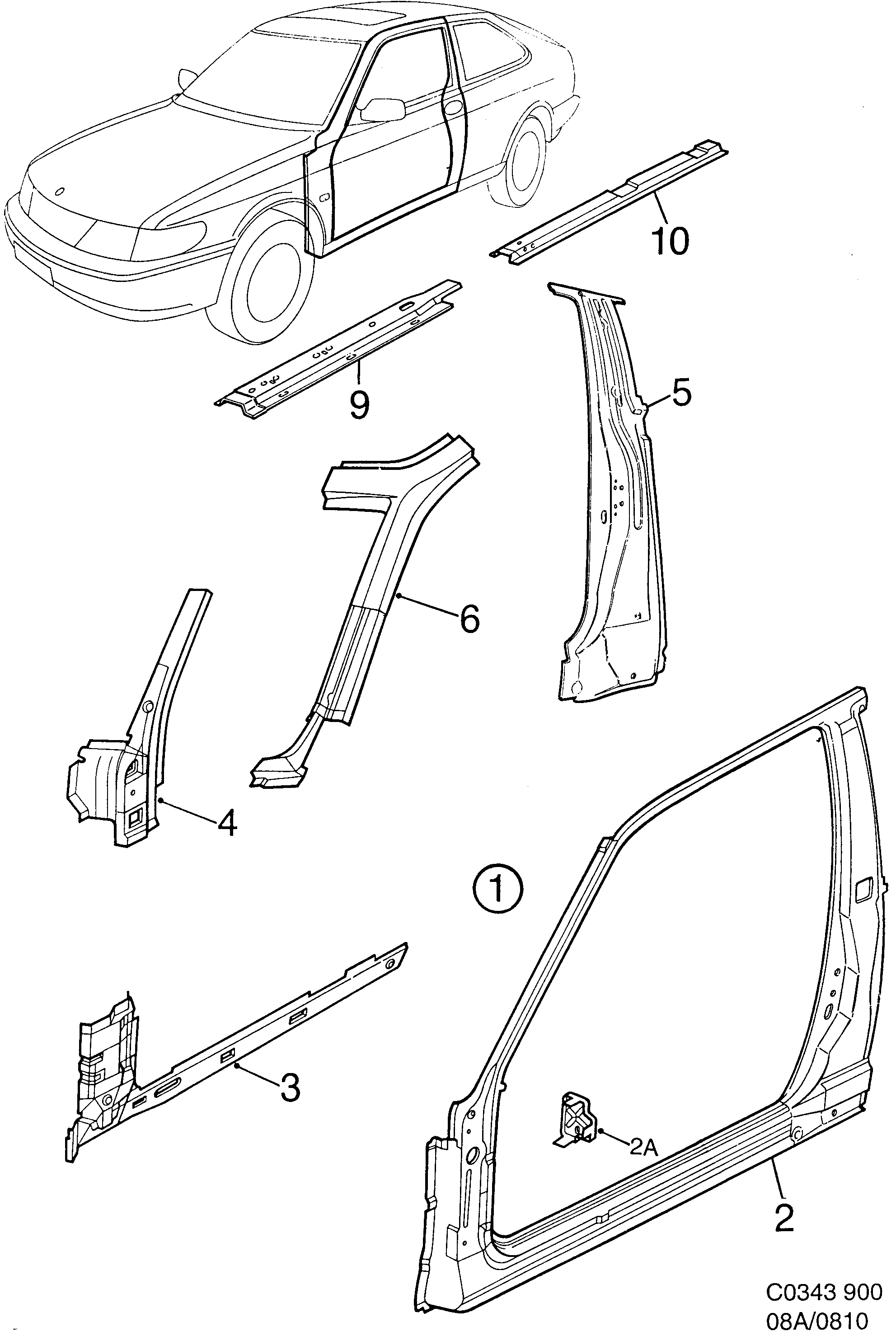 10

9

5

6

4

1

3

2A

2

C0343 900
08A/0810