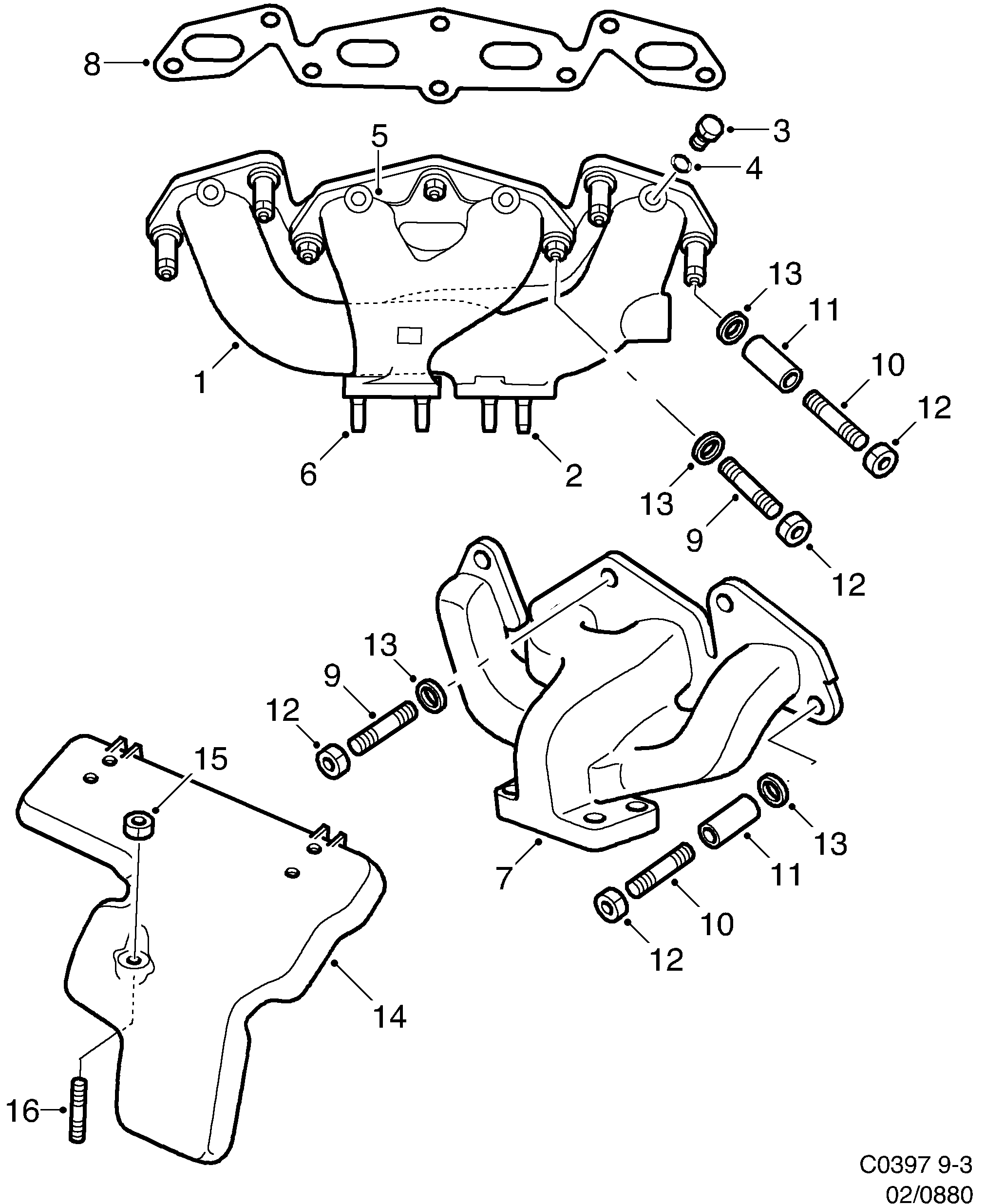 8
5
3
4
13
11
10
12
1
6
2
13
9
12
13
9
12
15
7
13
11
10
12
14
16
C0397 9-3
02/0880