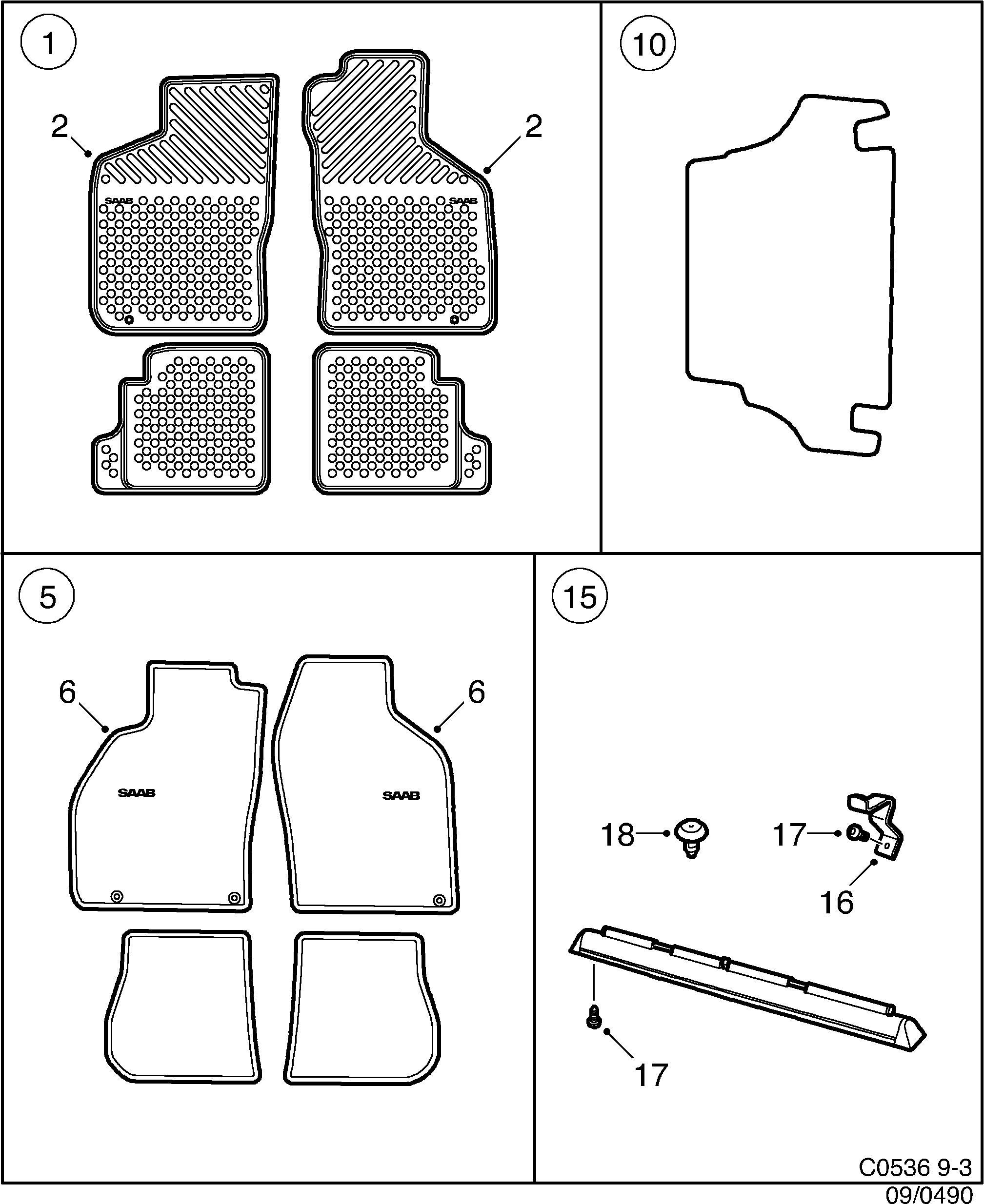 1

2

2

SAAB

SAAB

10

5

6

6

SAAB

SAAB

15

18

17

16

17

C0536 9-3
09/0490