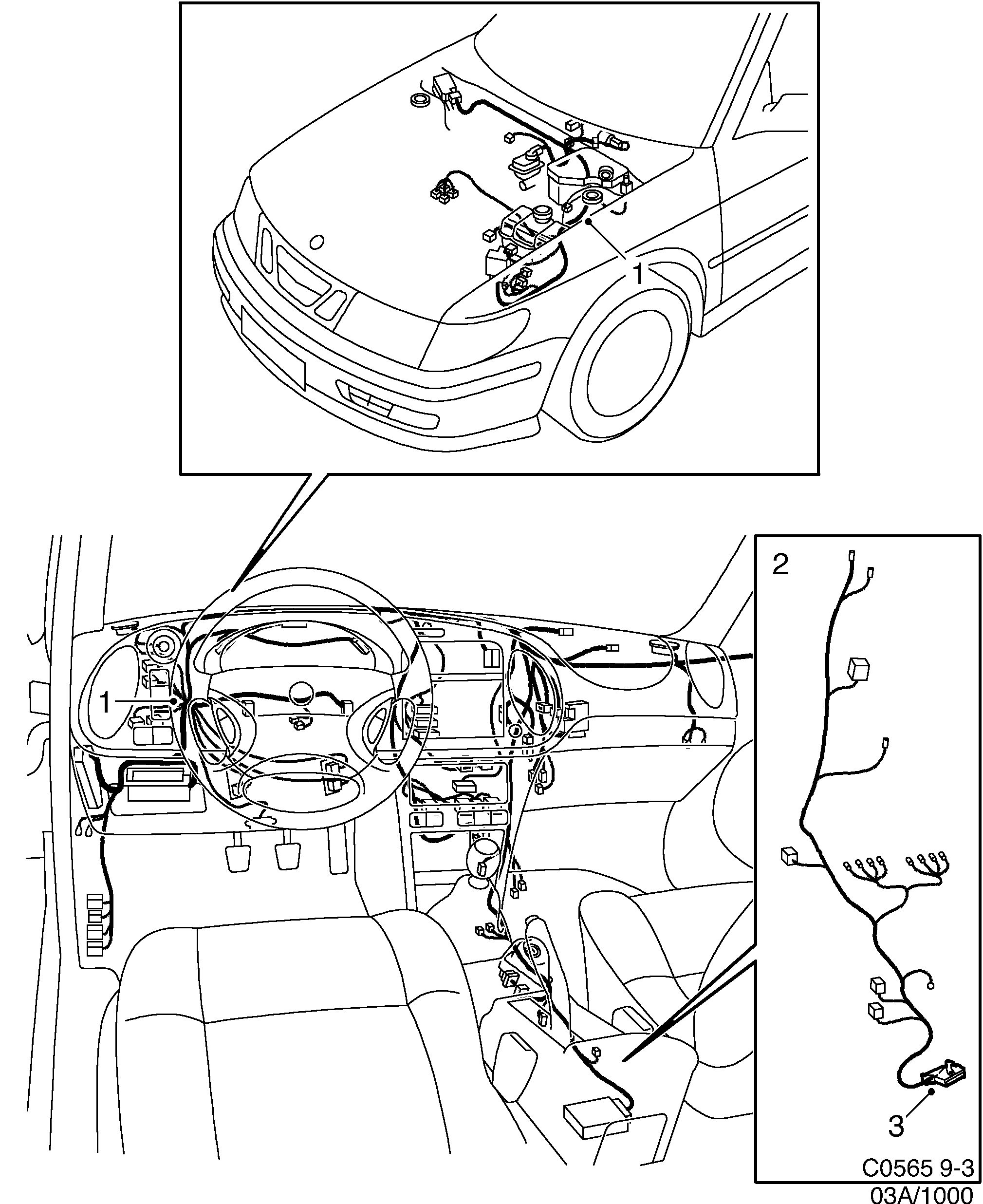 1

1

2

3

C0565 9-3
03A/1000