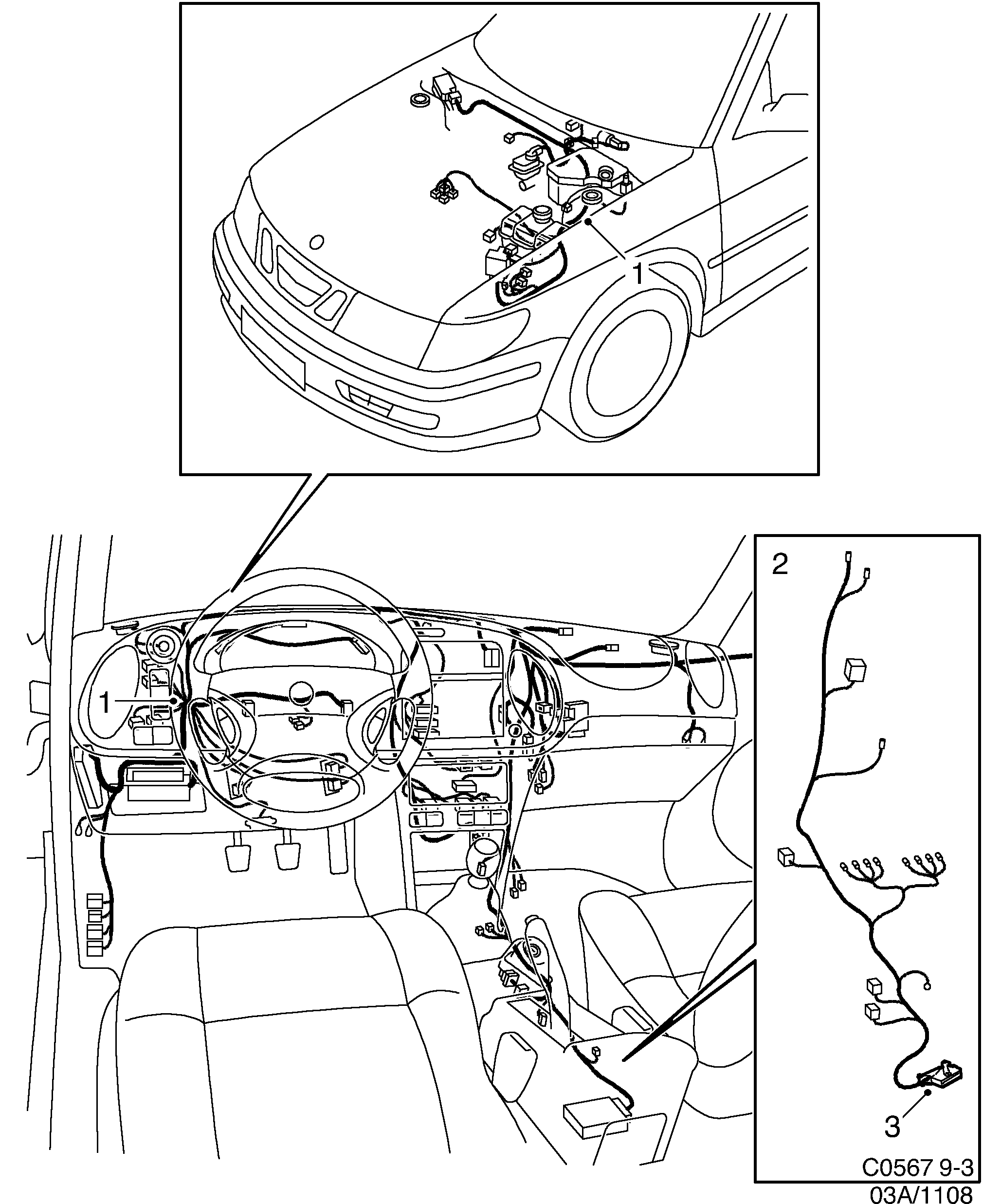 1

1

2

3

C0567 9-3
03A/1108