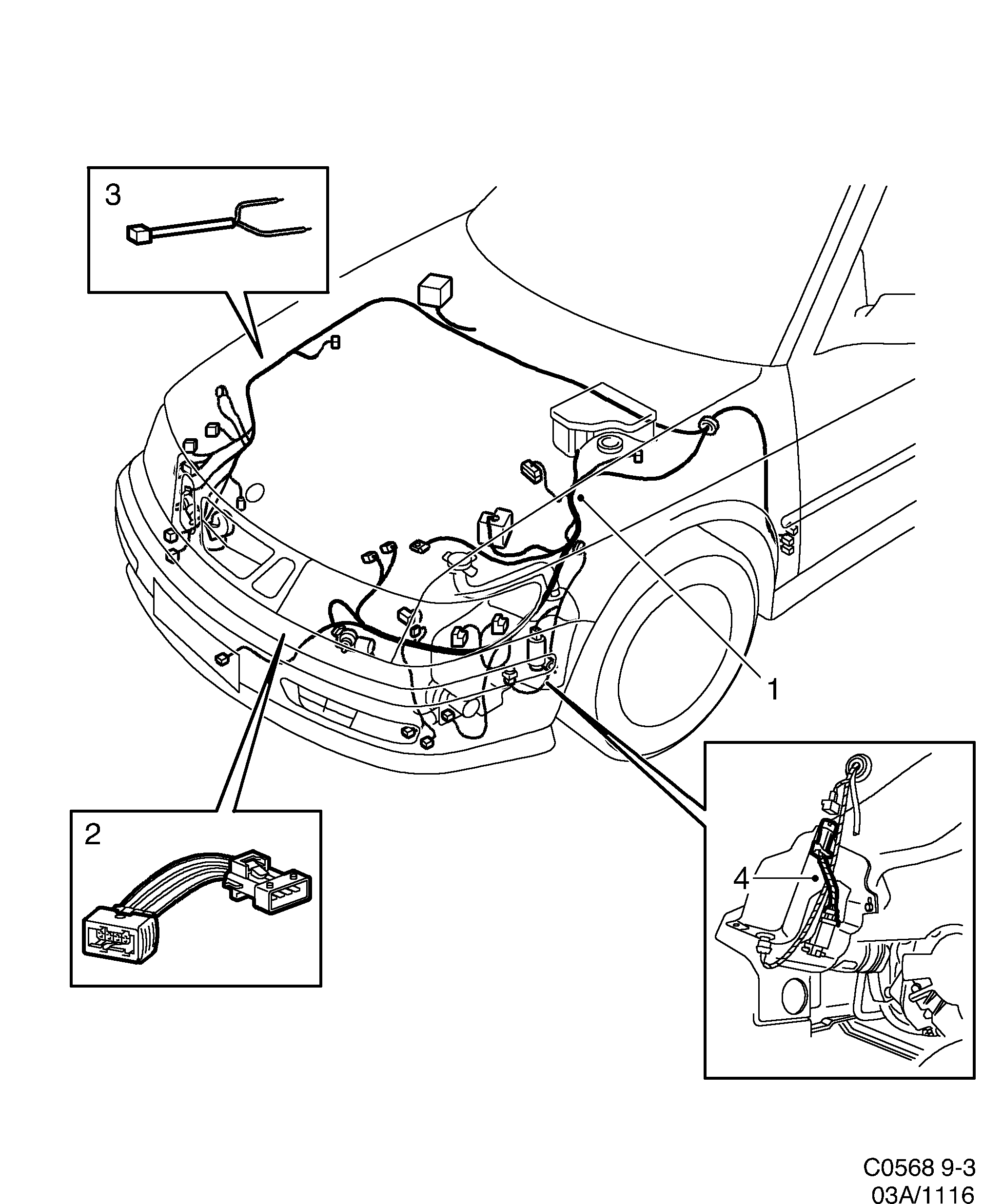 3

1

2

4

C0568 9-3
03A/1116