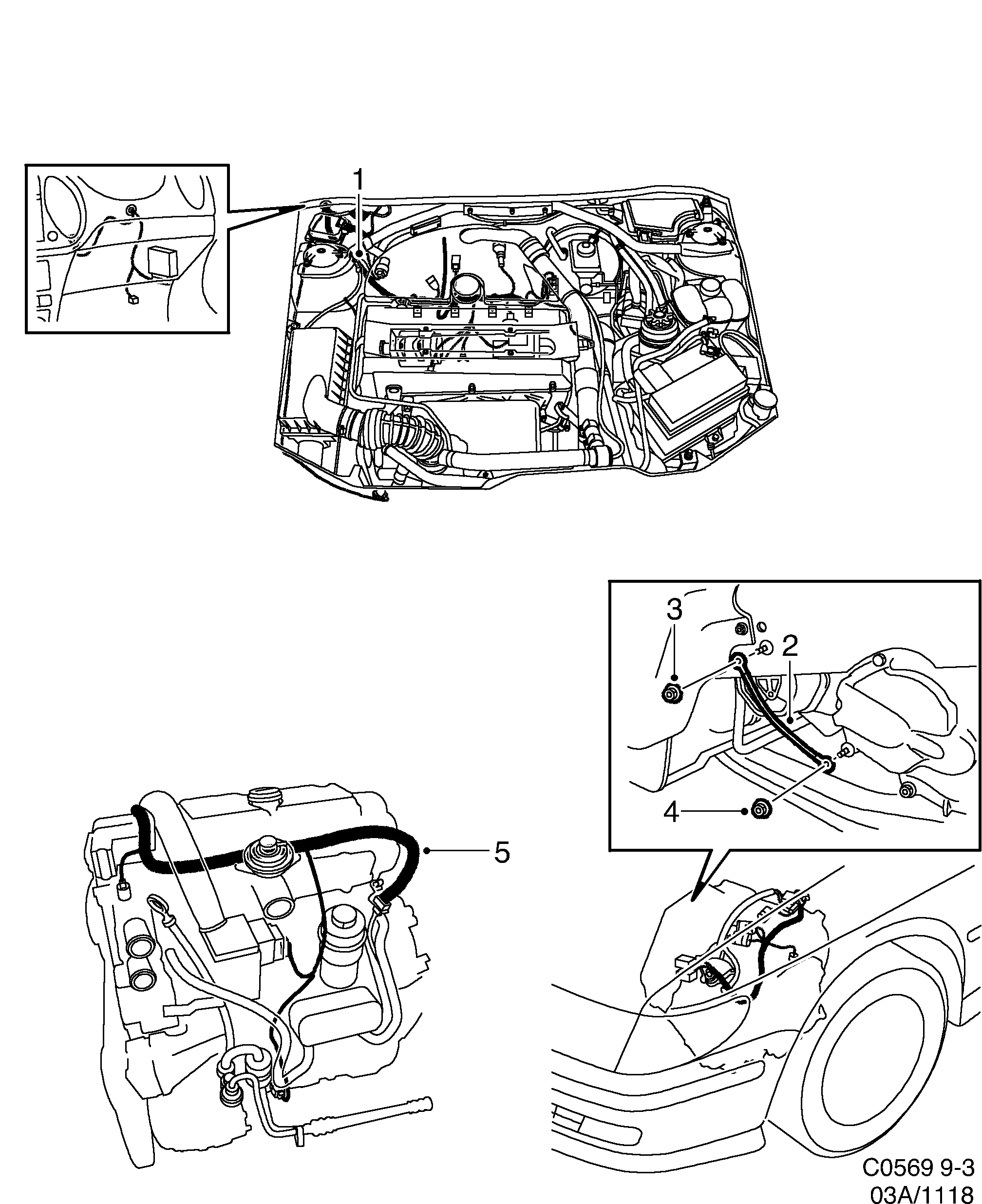 1

3

2

4

5

C0569 9-3
03A/1118