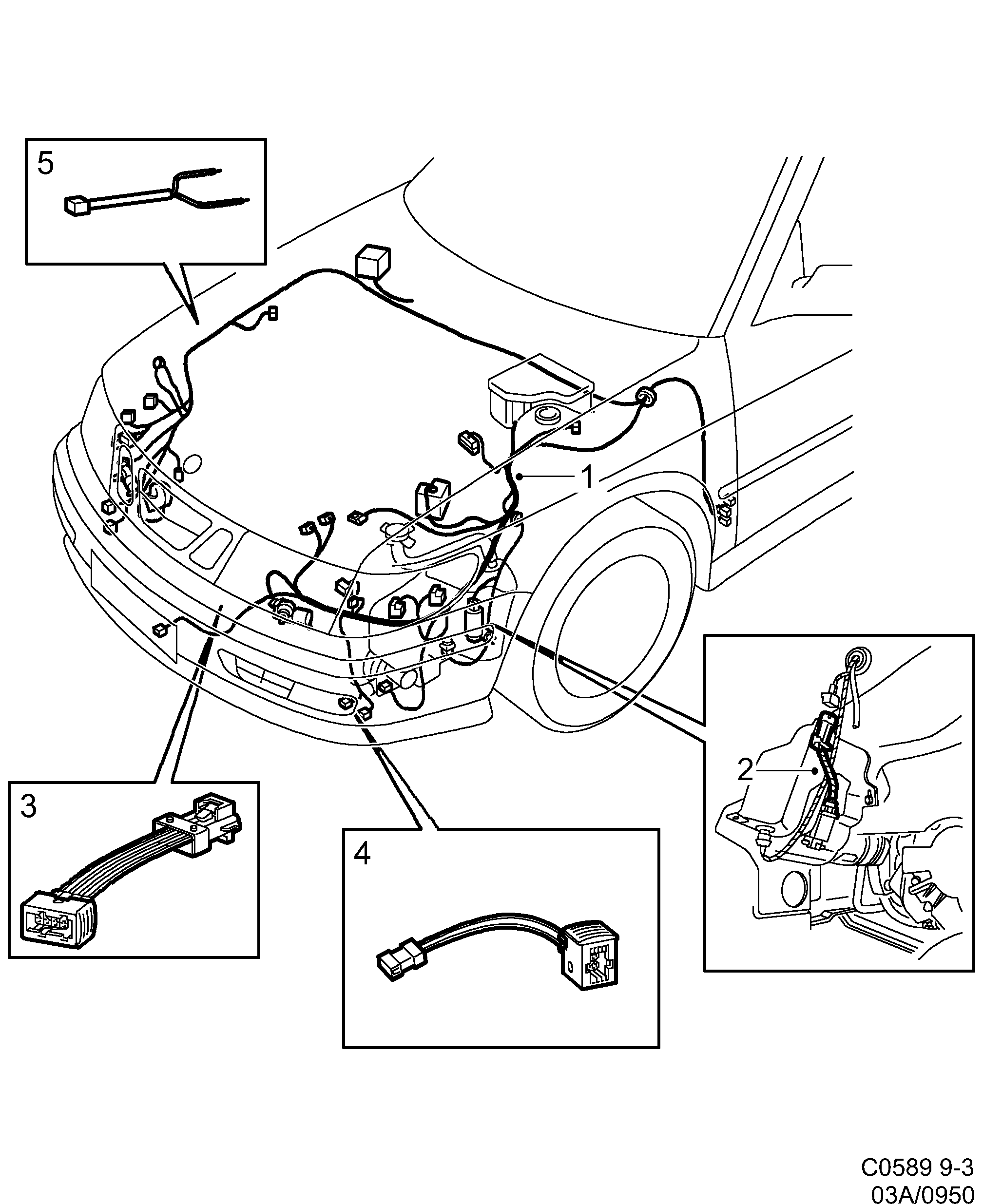 5

1

2

3

4

C0589 9-3
03A/0950