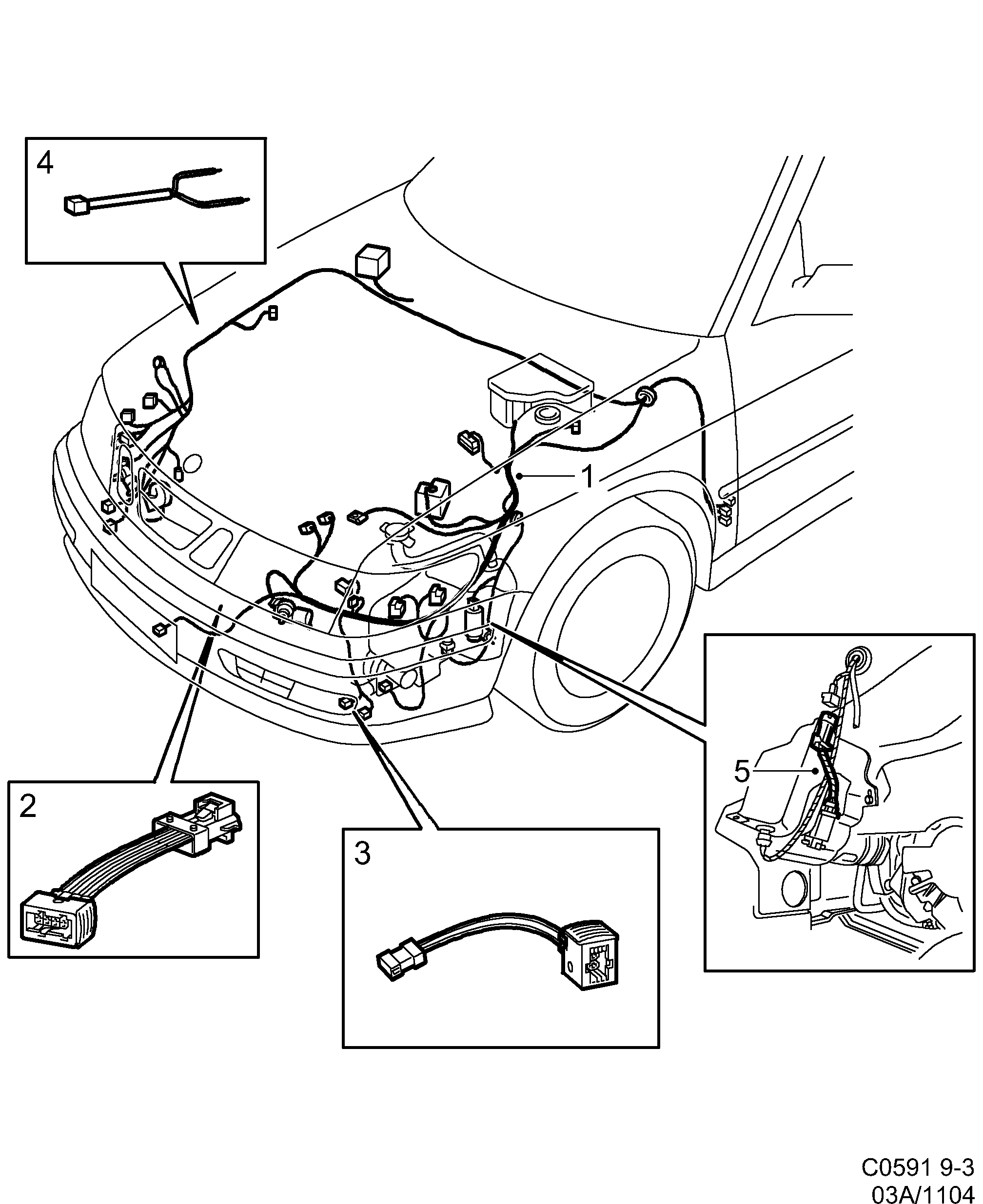 4

1

5

2

3

C0591 9-3
03A/1104