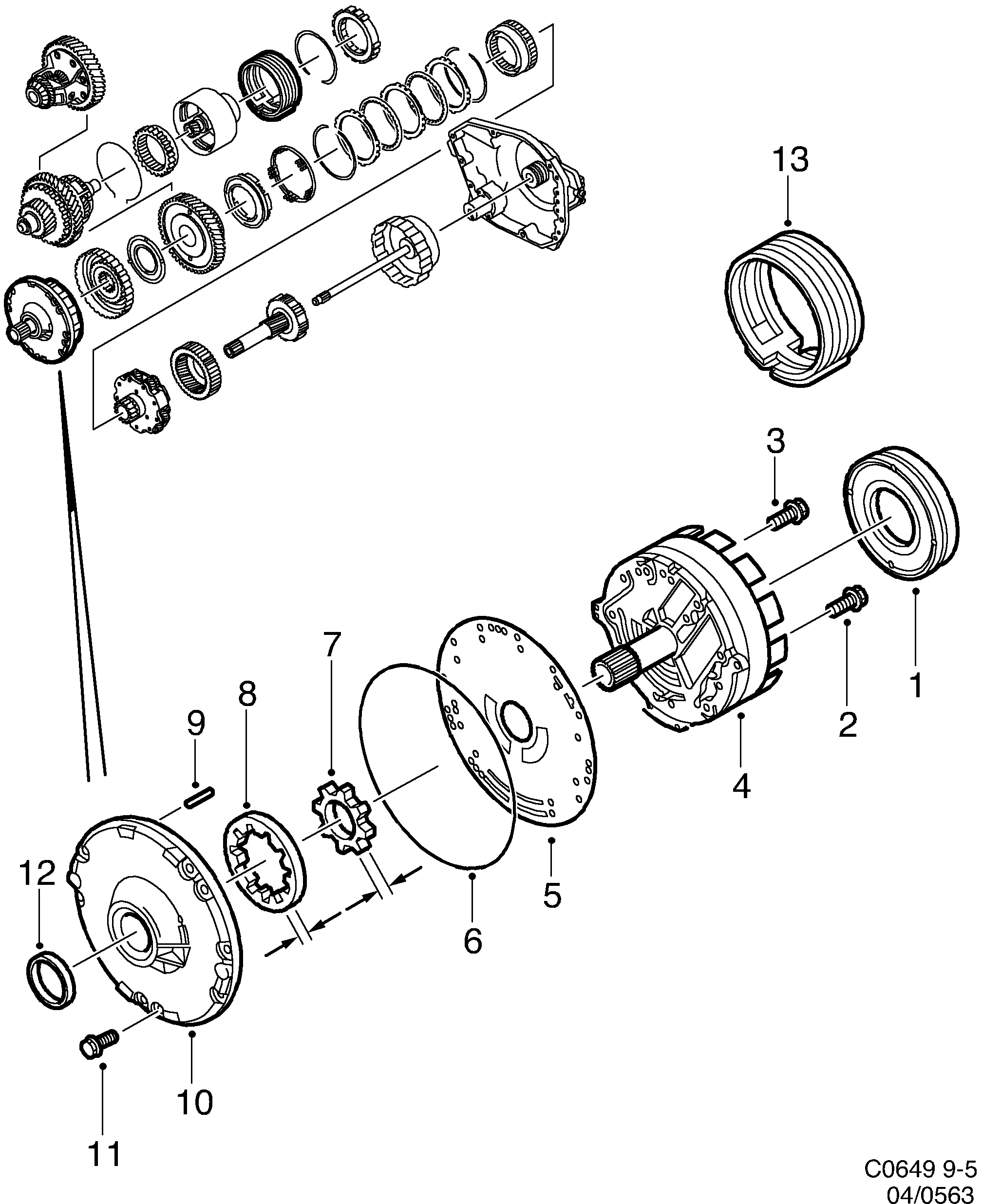 13

3

1

2

4

7

8

9

5

6

12

10

11

C0649 9-5
04/0563