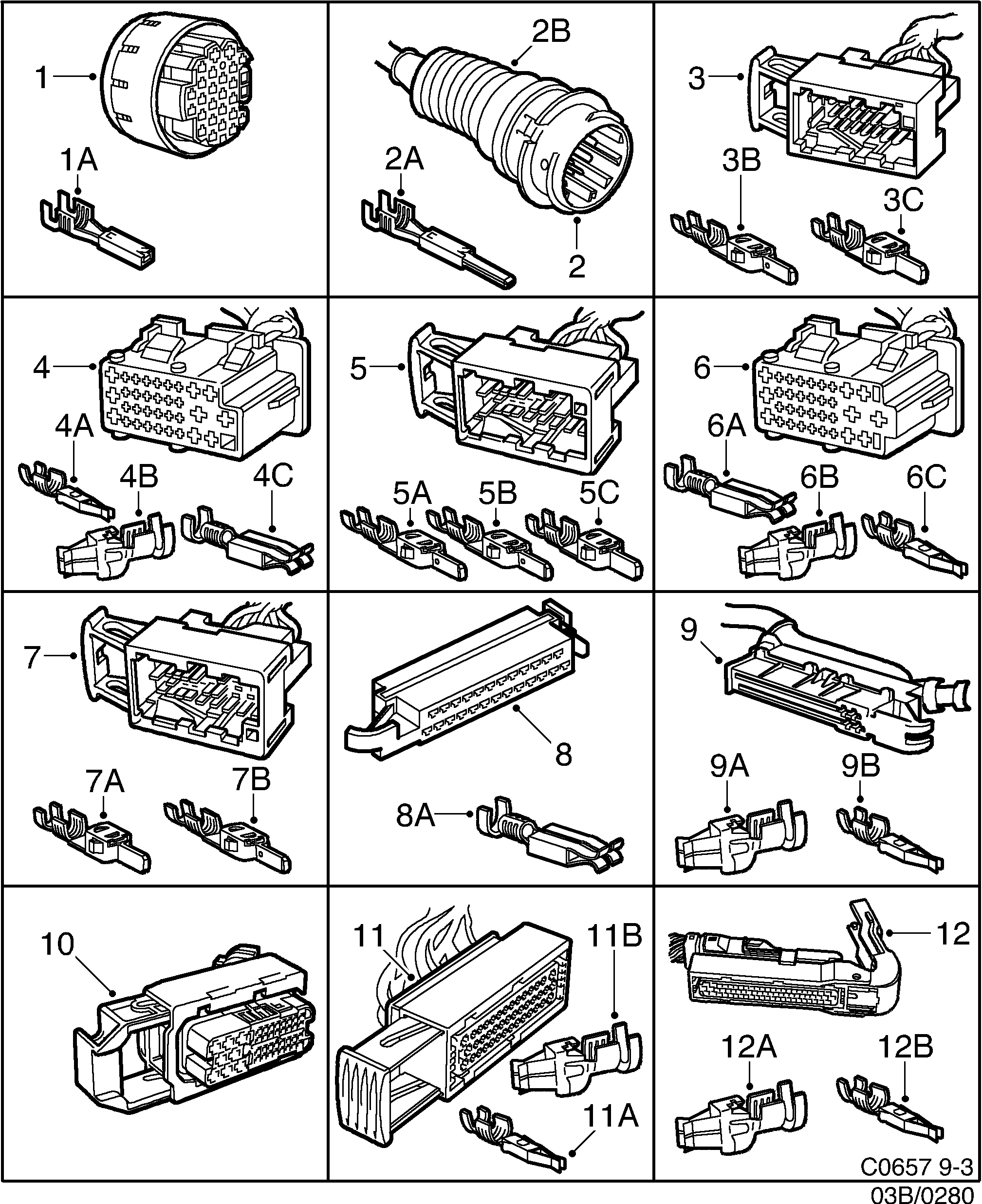 1
1A
2B
2A
2
3
3B
3C
4
4A
4B
4C
5
5A
5B
5C
6
6A
6B
6C
7
7A
7B
8
8A
9
9A
9B
10
11
11B
11A
12
12A
12B
C0657 9-3
03B/0280