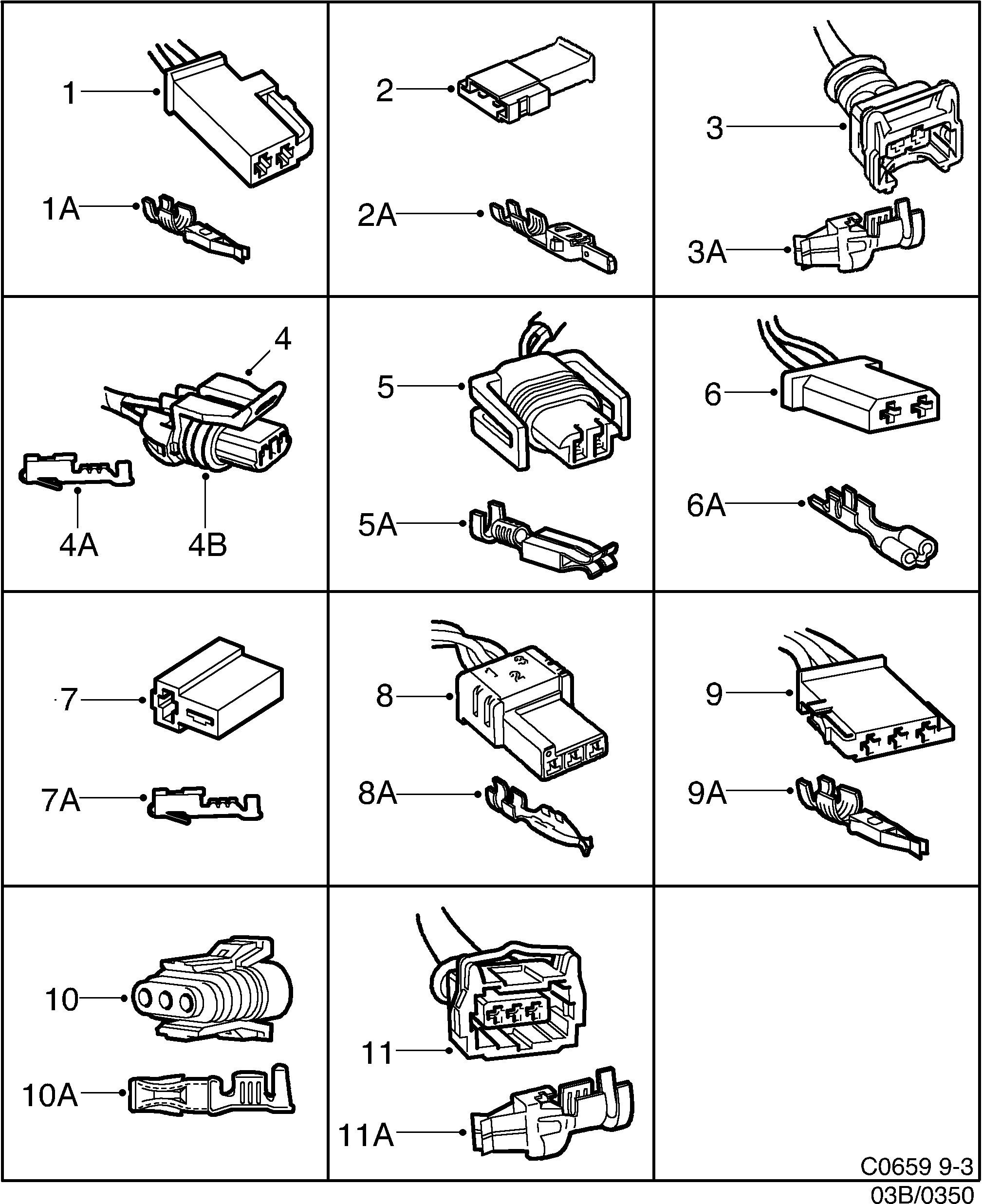 1
1A
2
2A
3
3A
4
4A
4B
5
5A
6
6A
7
7A
8
1 2 3
8A
9
9A
10
10A
11
11A
C0659 9-3
03B/0350