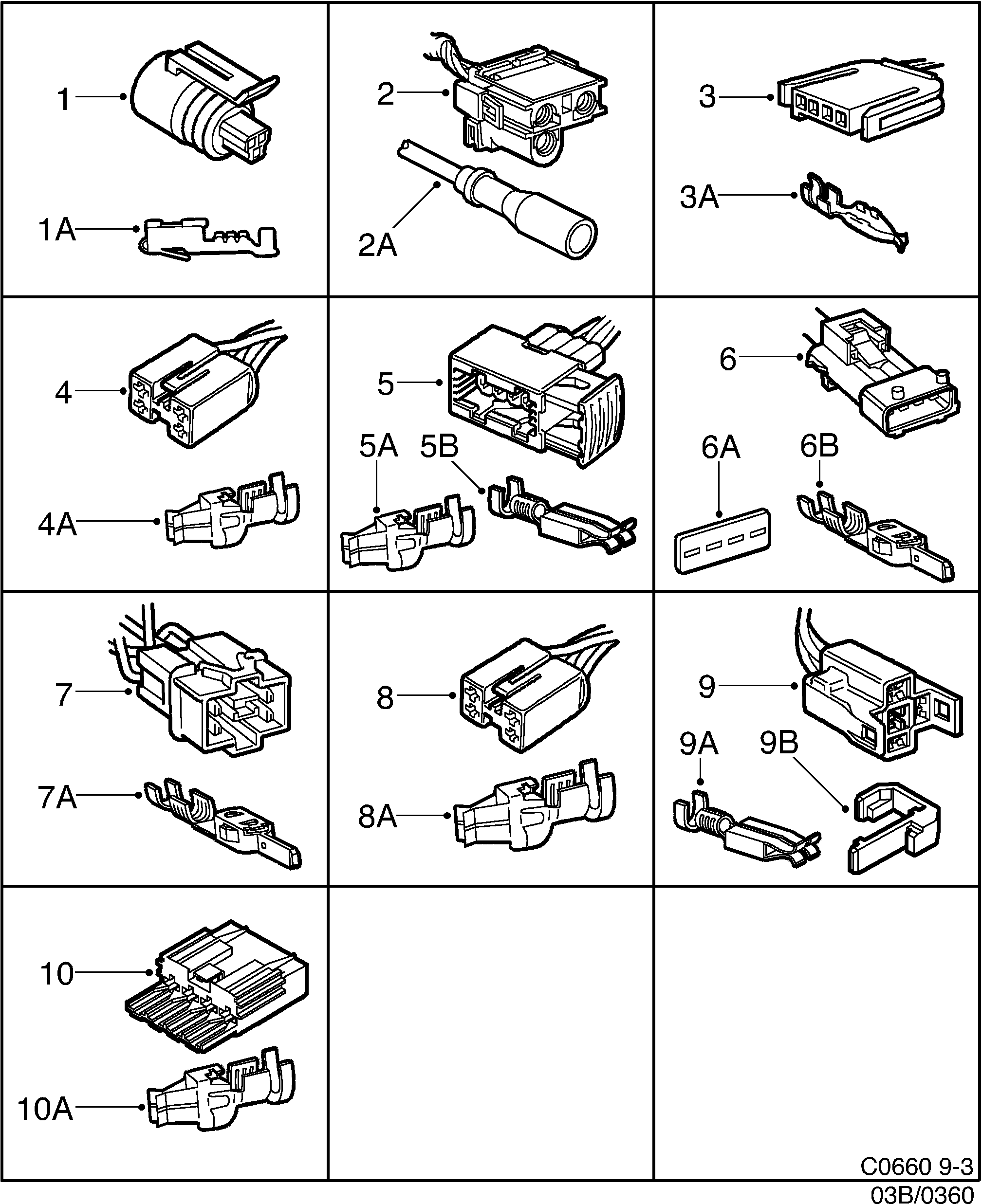 1
1A
2
2A
3
3A
4
4A
5
5A
5B
6
6A
6B
7
7A
8
8A
9
9A
9B
10
10A
C0660 9-3
03B/0360