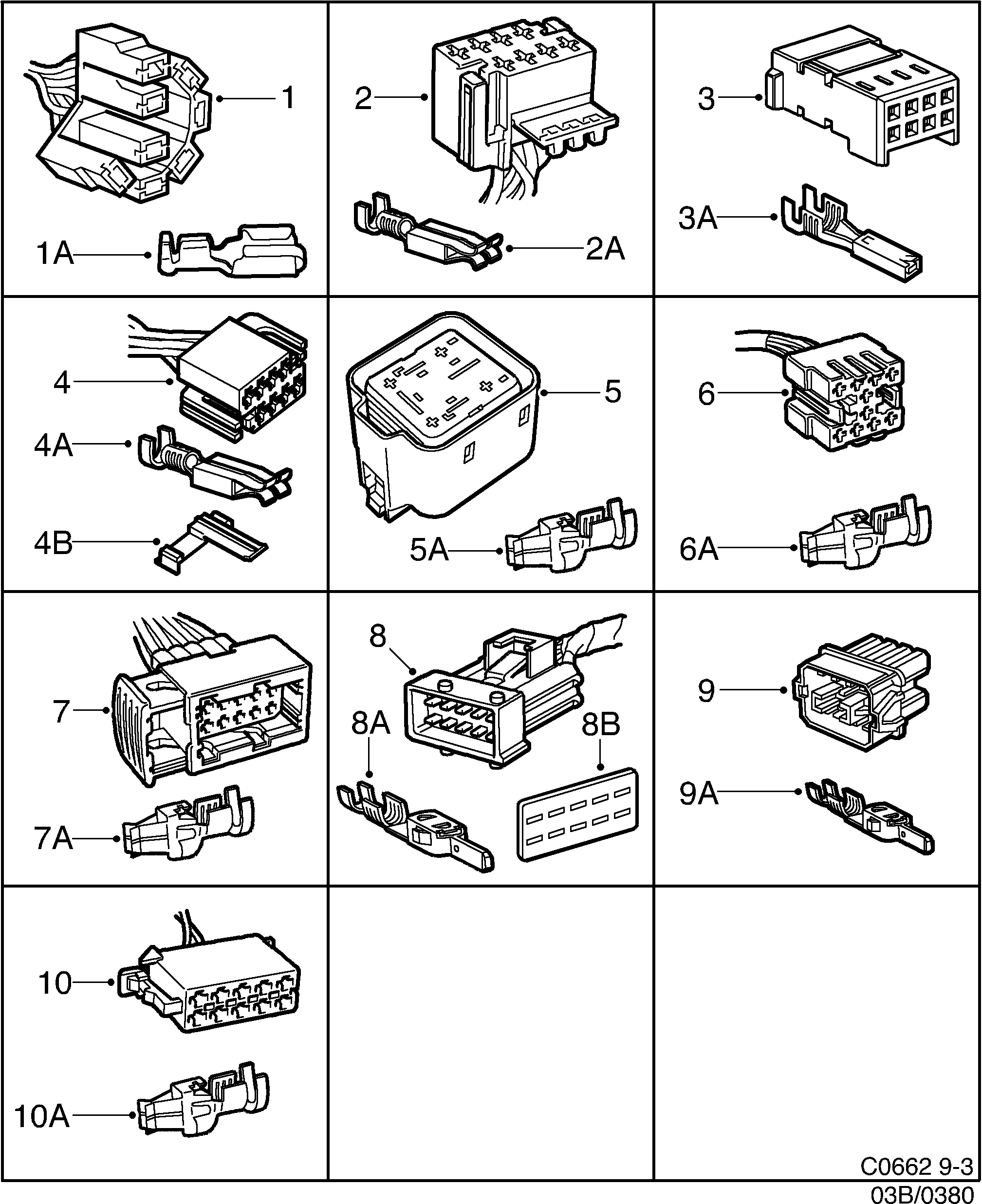 1
1A
2
2A
3
3A
4
4A
4B
5
5A
6
6A
7
7A
8
8A
8B
9
9A
10
10A
C0662 9-3
03B/0380