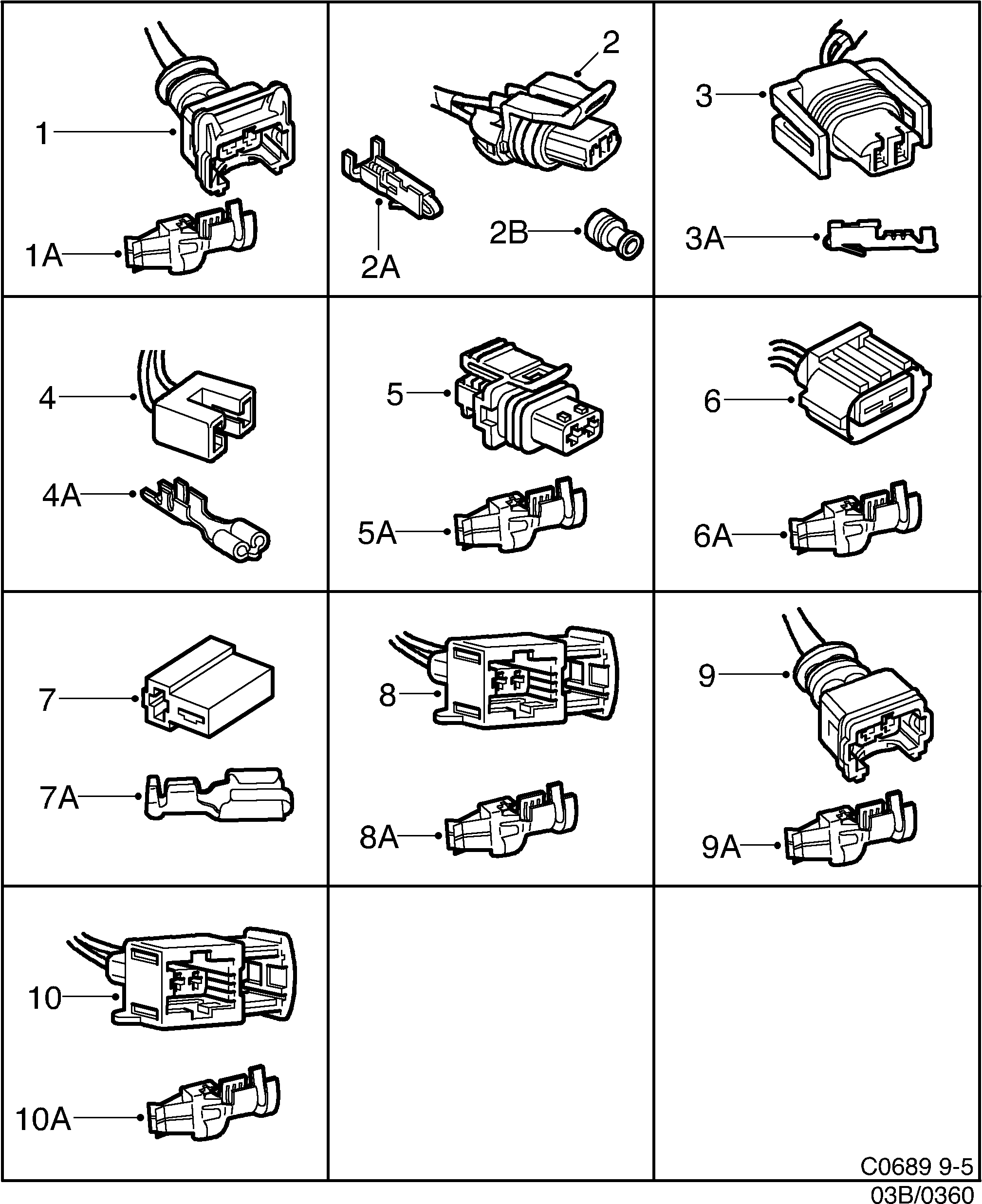 1
1A
2
2A
2B
3
3A
4
4A
5
5A
6
6A
7
7A
8
8A
9
9A
10
10A
C0689 9-5
03B/0360