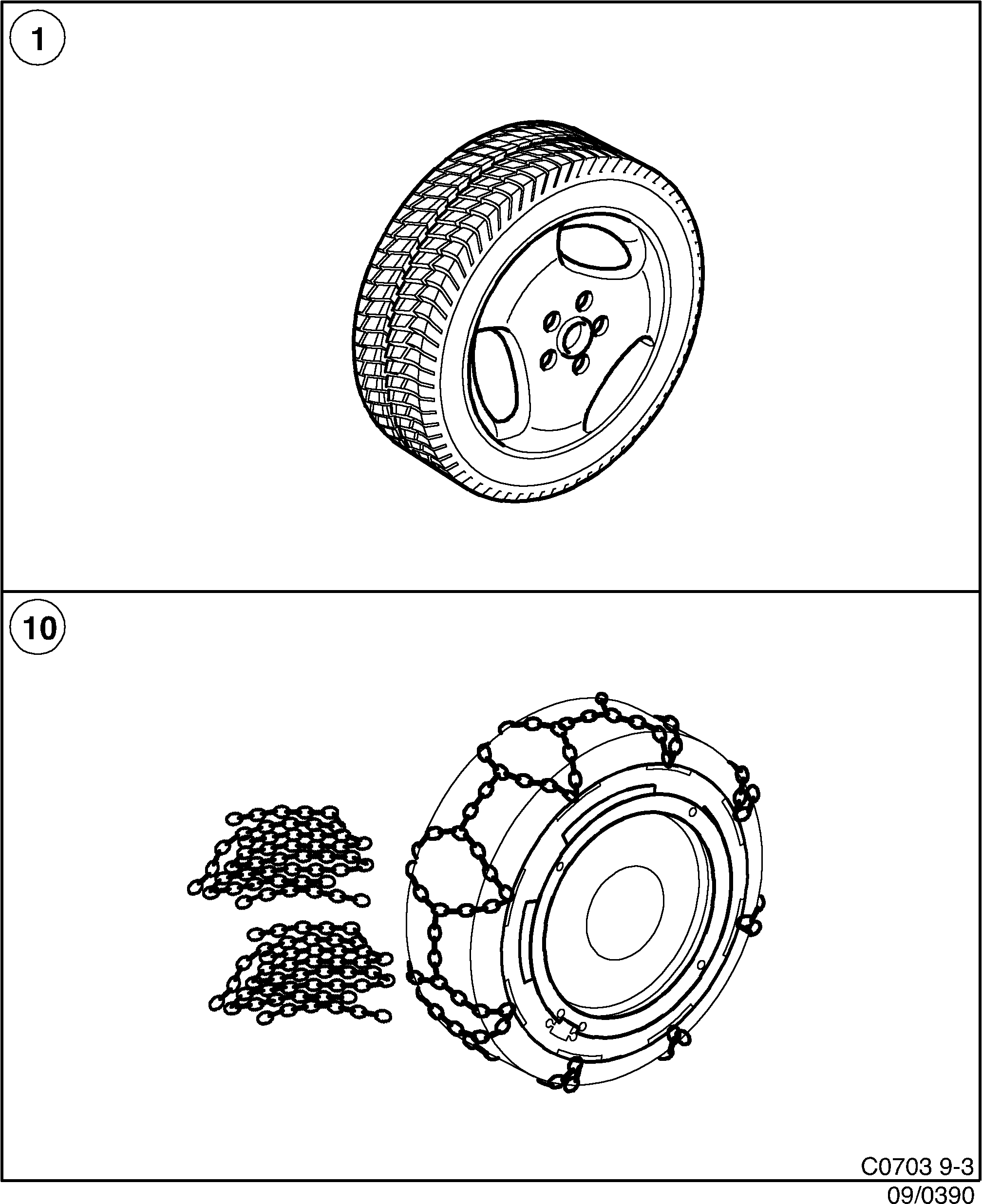 1

10

C0703 9-3

09/0390