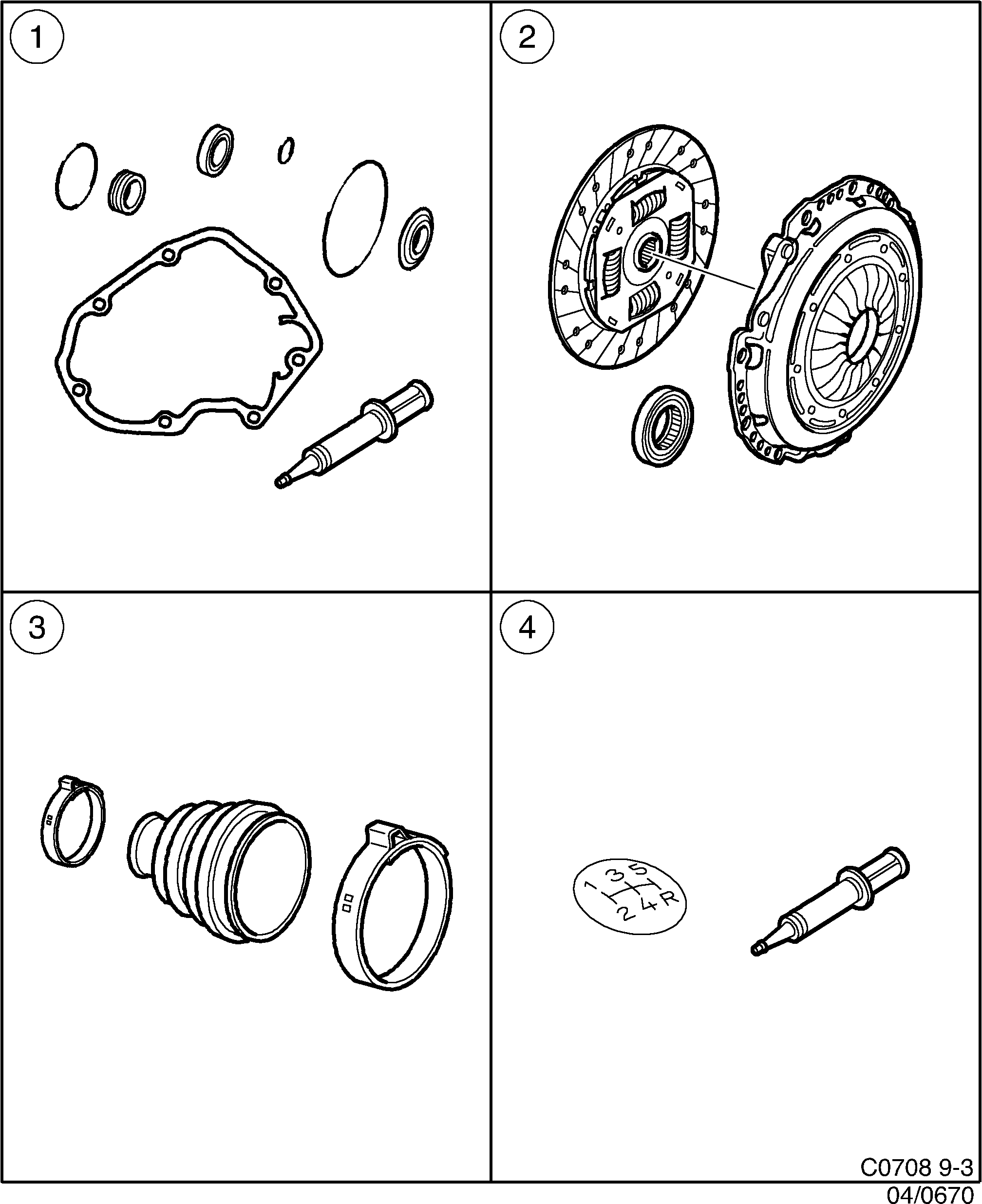 1

2

3

4

1 3 5
2 4 R

C0708 9-3
04/0670