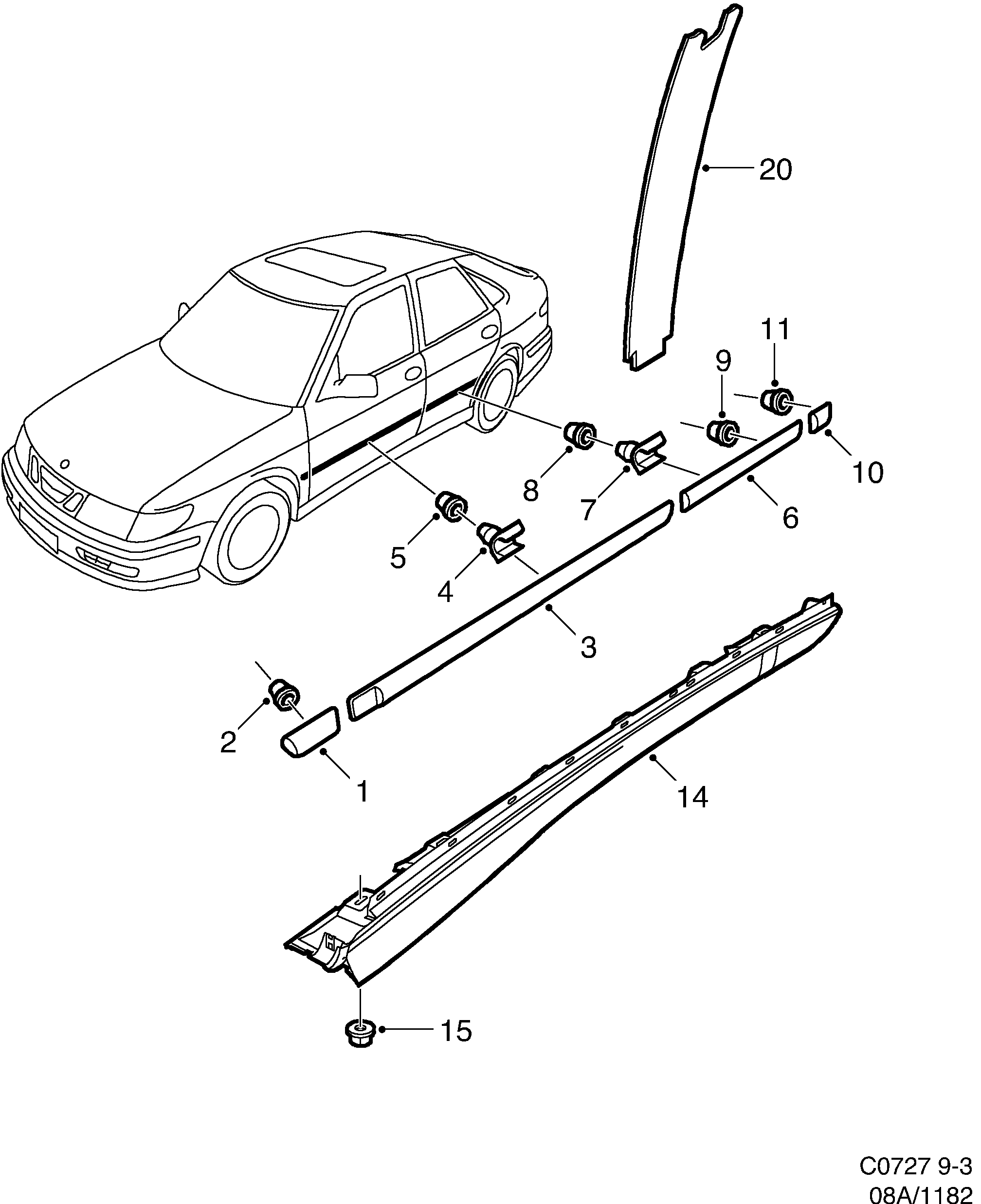 20
11
9
10
8
7
6
5
4
3
2
1
14
15
C0727 9-3
08A/1182