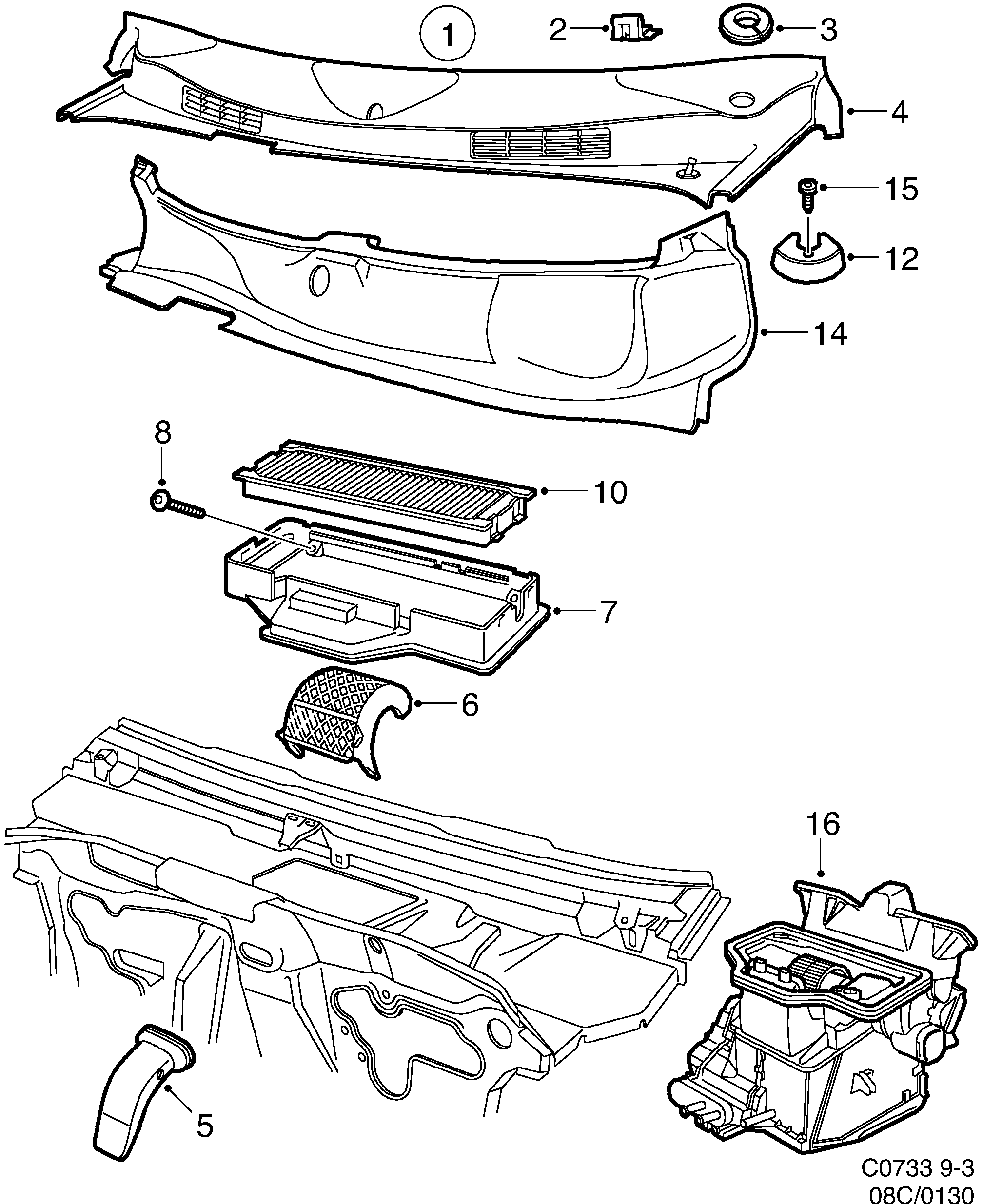 1
2
3
4
15
12
14
8
10
7
6
16
5
C0733 9-3
08C/0130