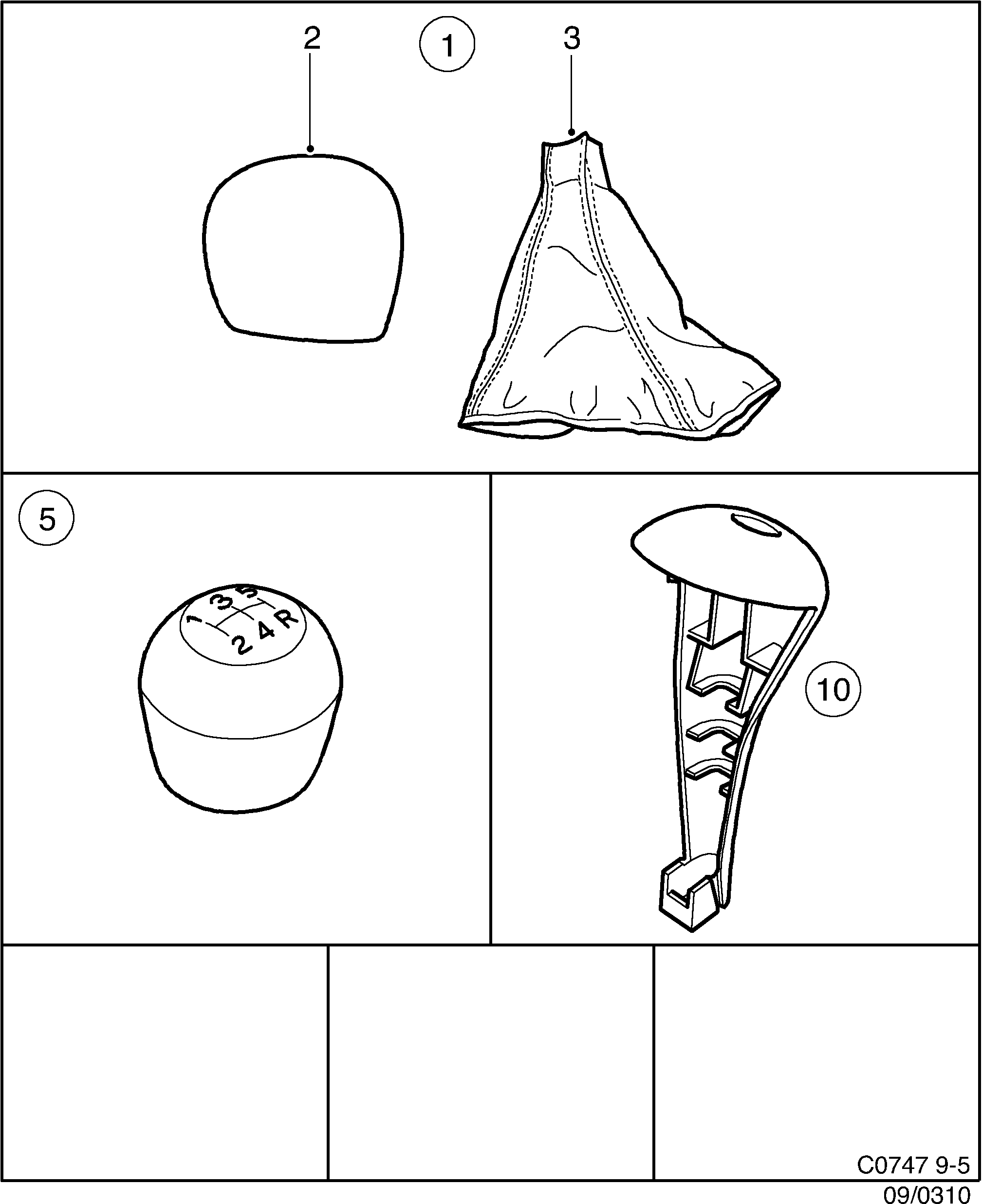 2
1
3

5

1 3 5
2 4 R

10

C0747 9-5
09/0310