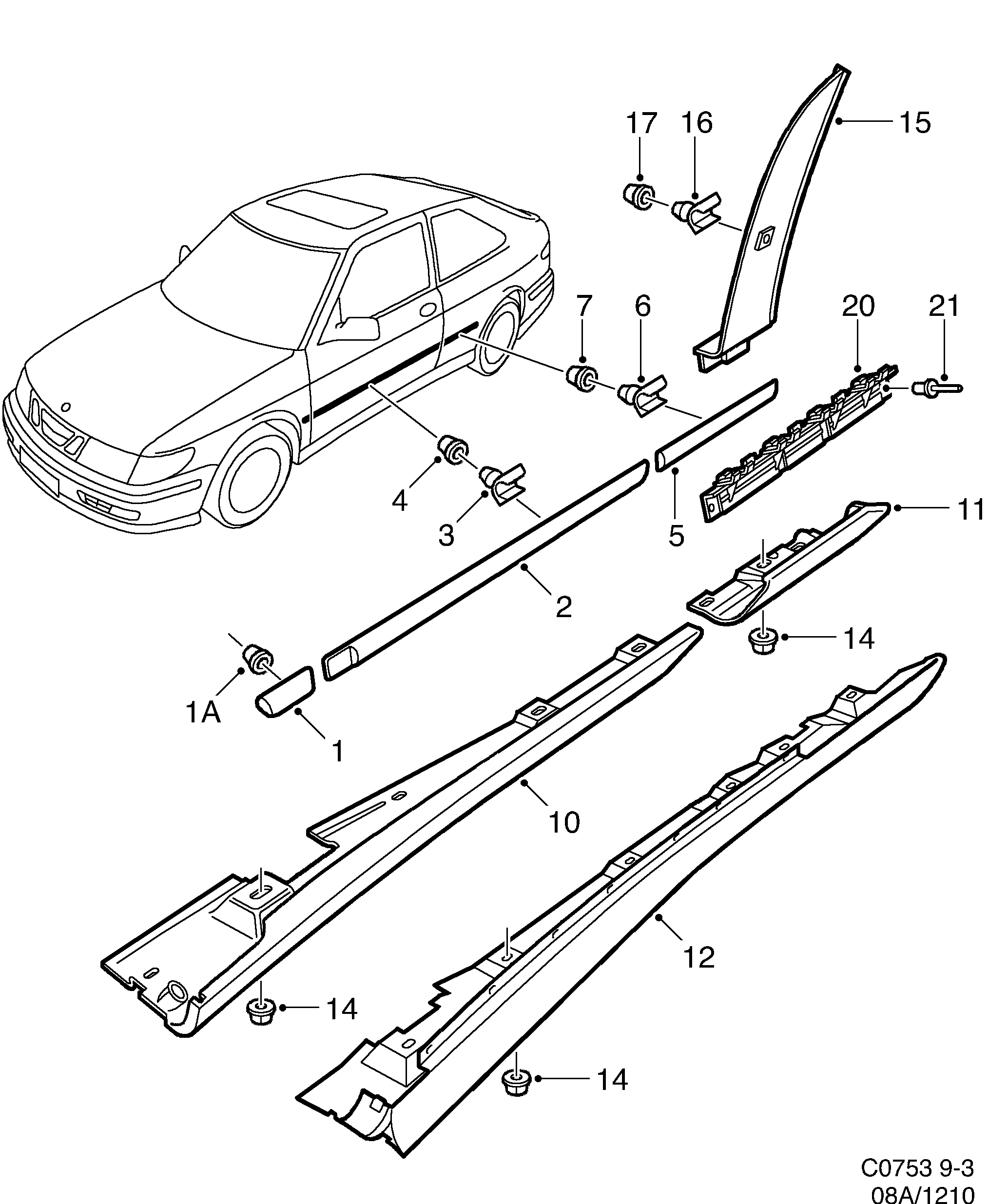 17
16
15
7
6
20
21
4
3
5
11
2
14
1A
1
10
12
14
14
C0753 9-3
08A/1210