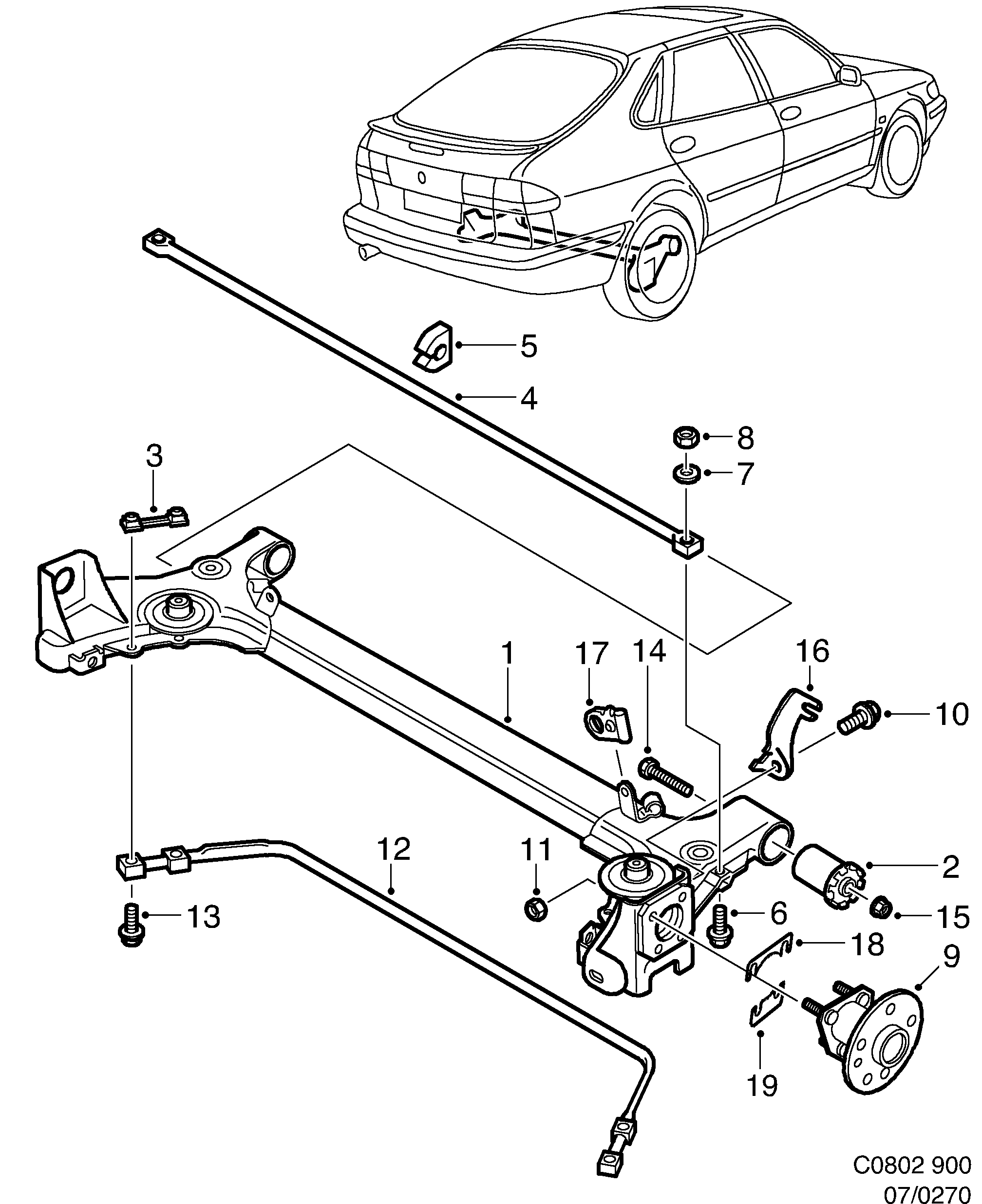 5
4
8
7
3
1
17
14
16
10
12
11
2
13
6
15
18
9
19
C0802 900
07/0270