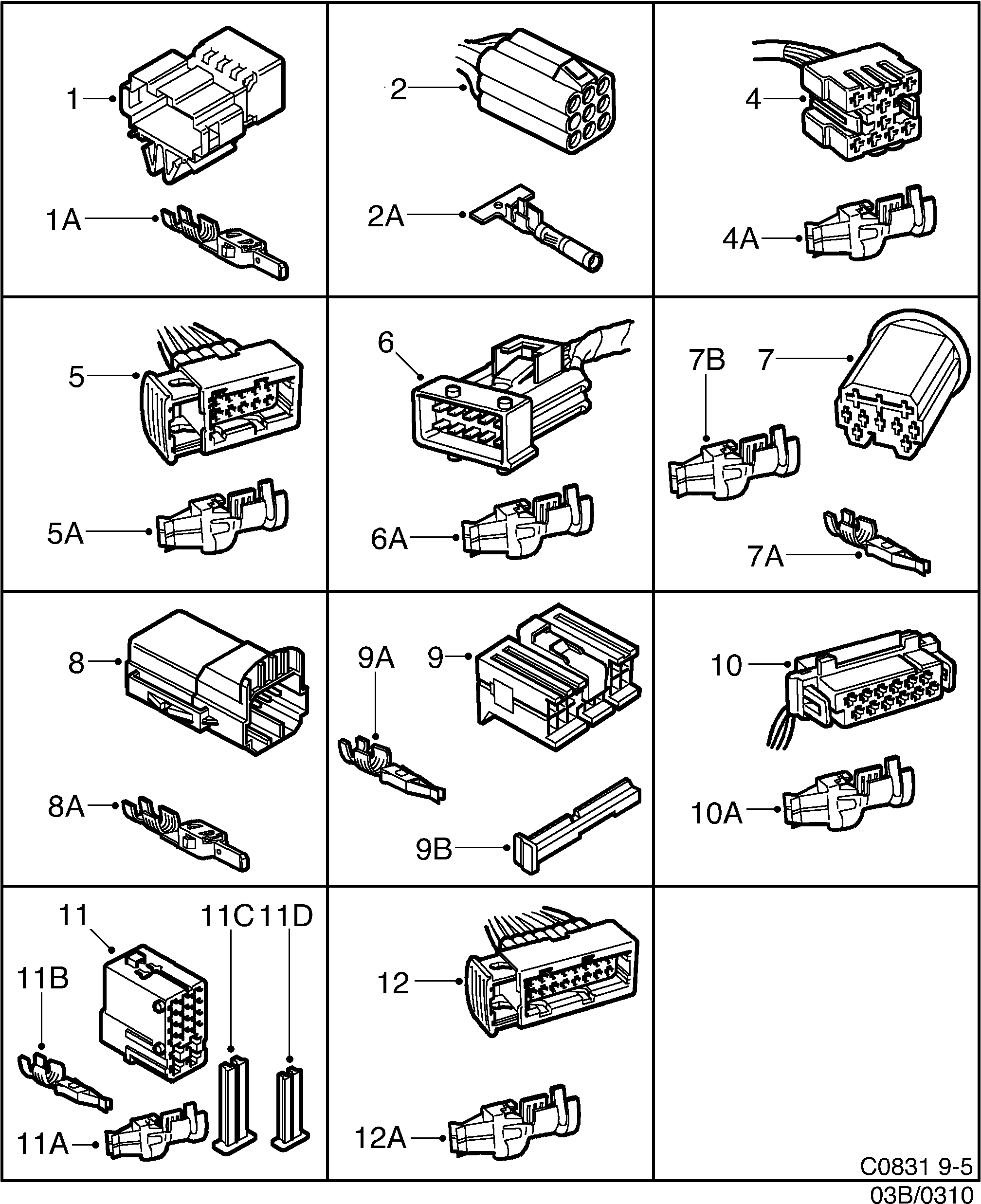 1
1A
2
2A
4
4A
5
5A
6
6A
7B
7
7A
8
8A
9A
9
9B
10
10A
11
11C
11D
11B
11A
12
12A
C0831 9-5
03B/0310