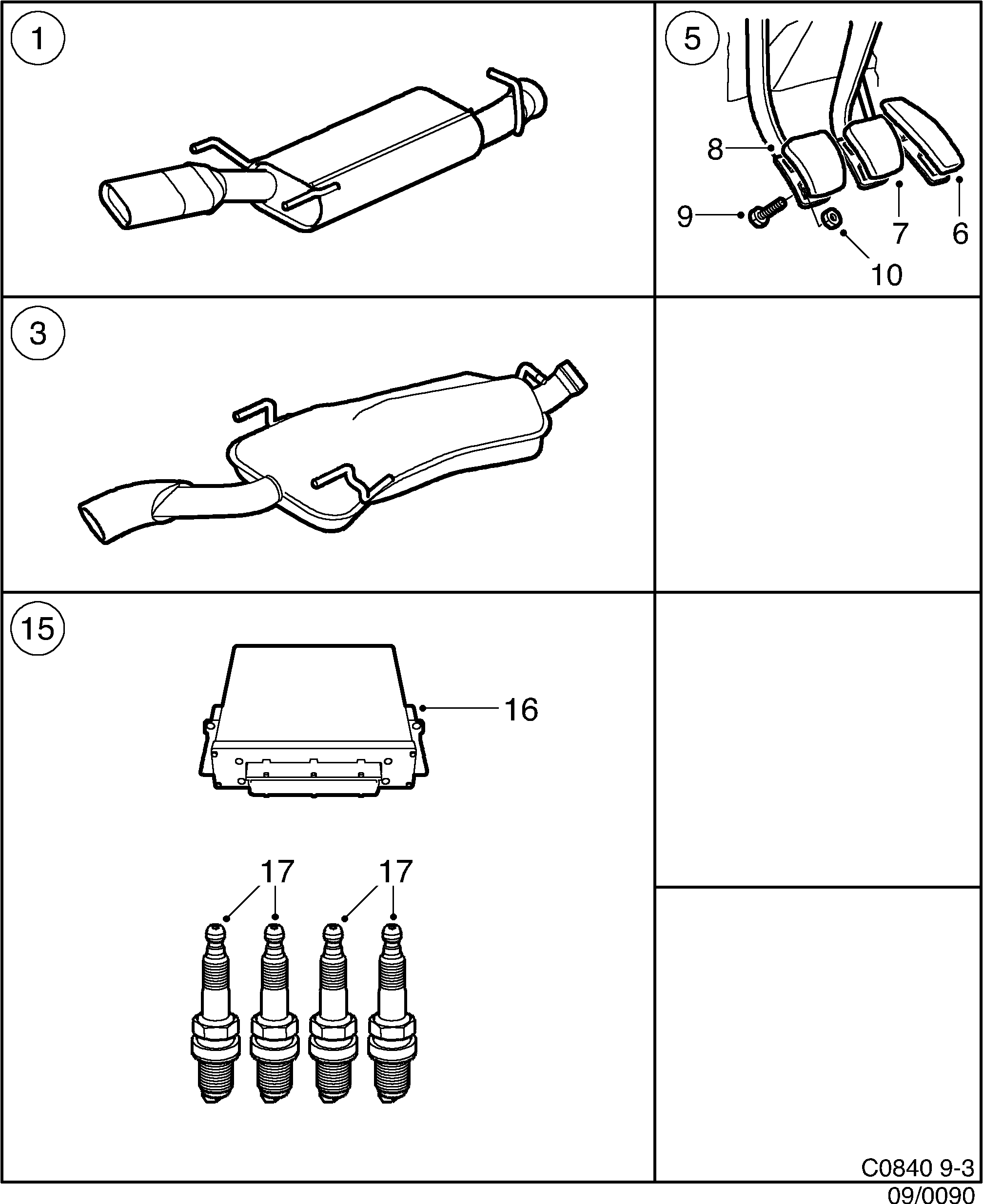 1

5

8

9

7

6

10

3

15

16

17

17

C0840 9-3

09/0090