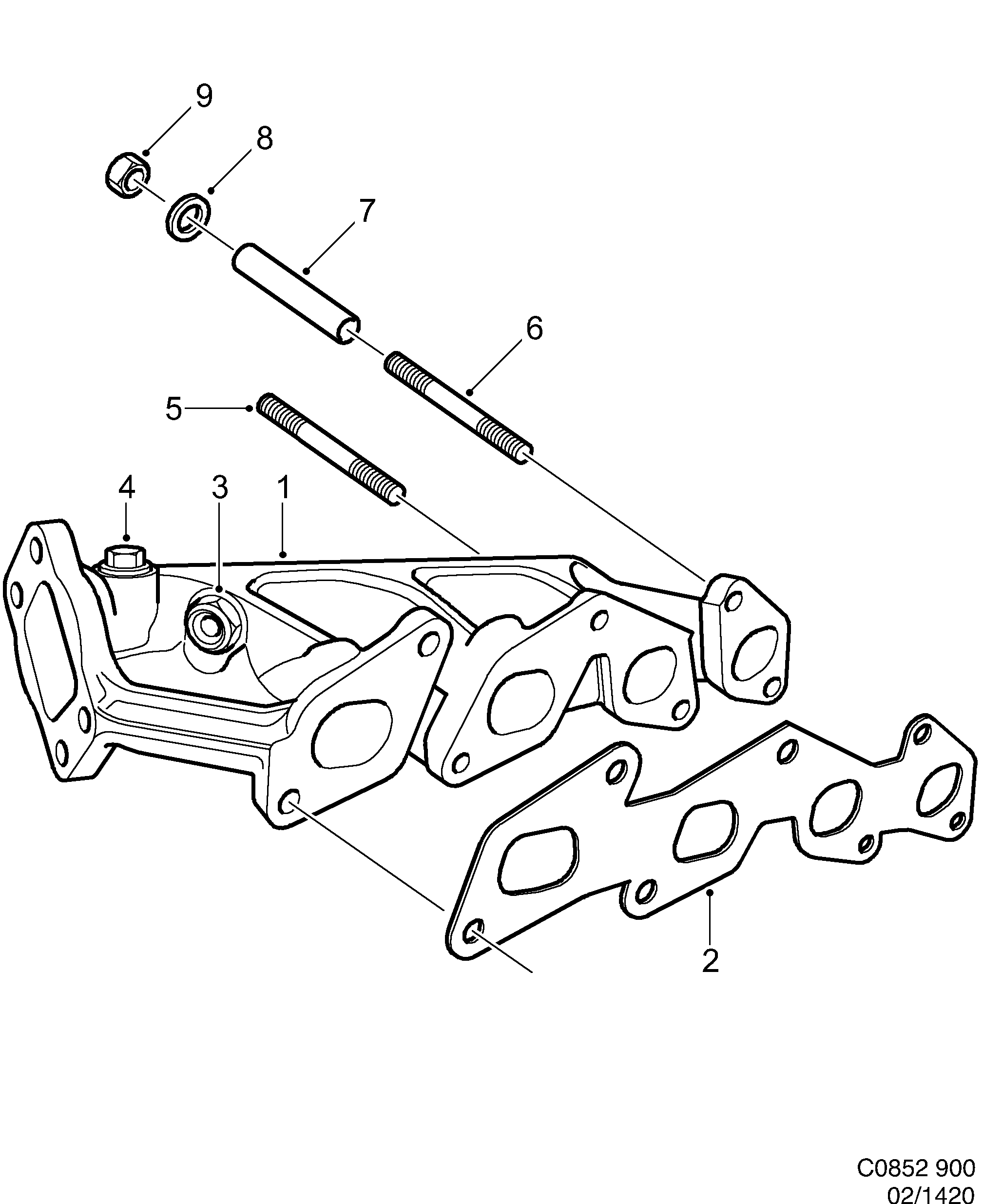 9

8

7

6

5

4

3

1

2

C0852 900
02/1420