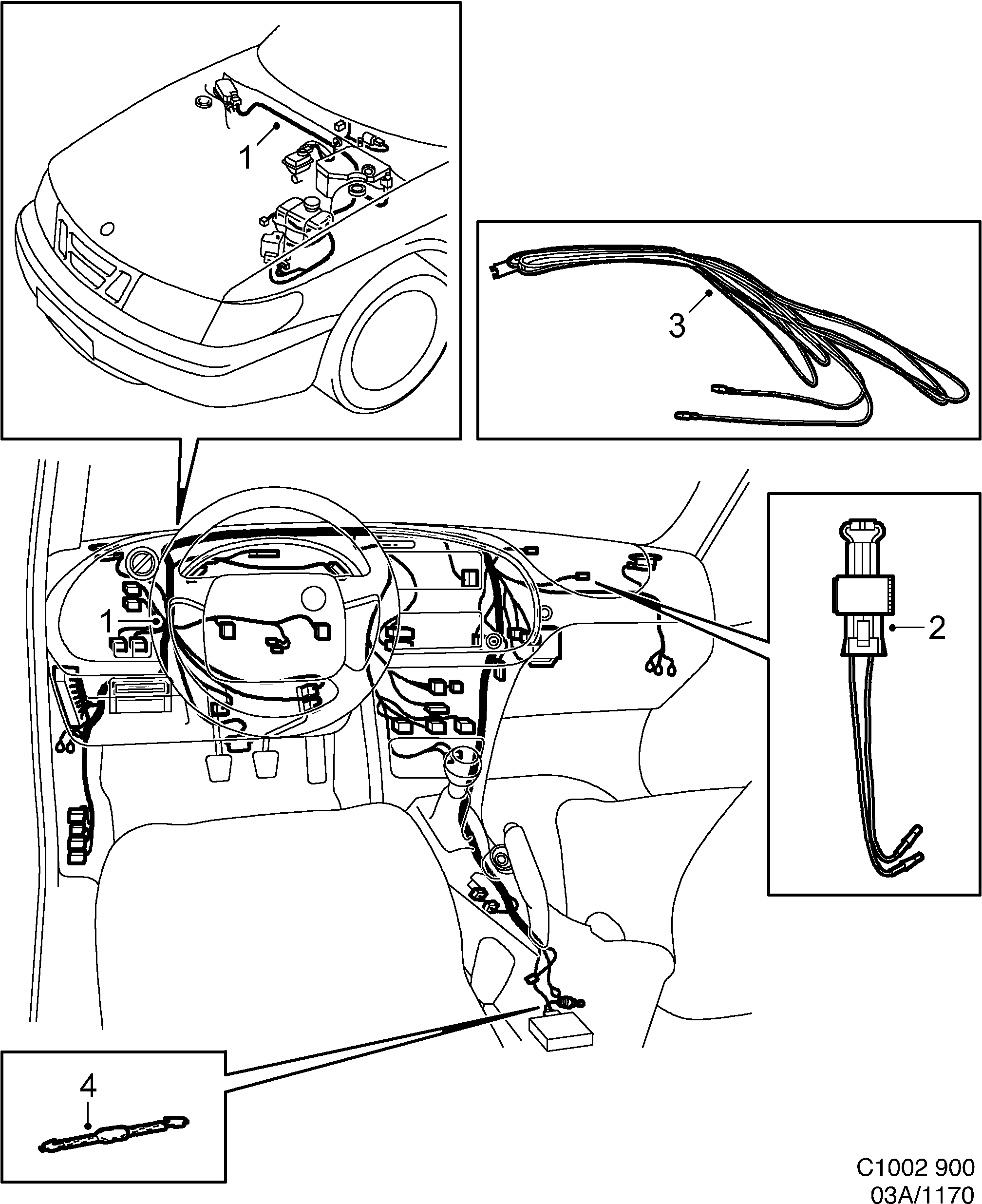 1

3

1

2

4

C1002 900
03A/1170