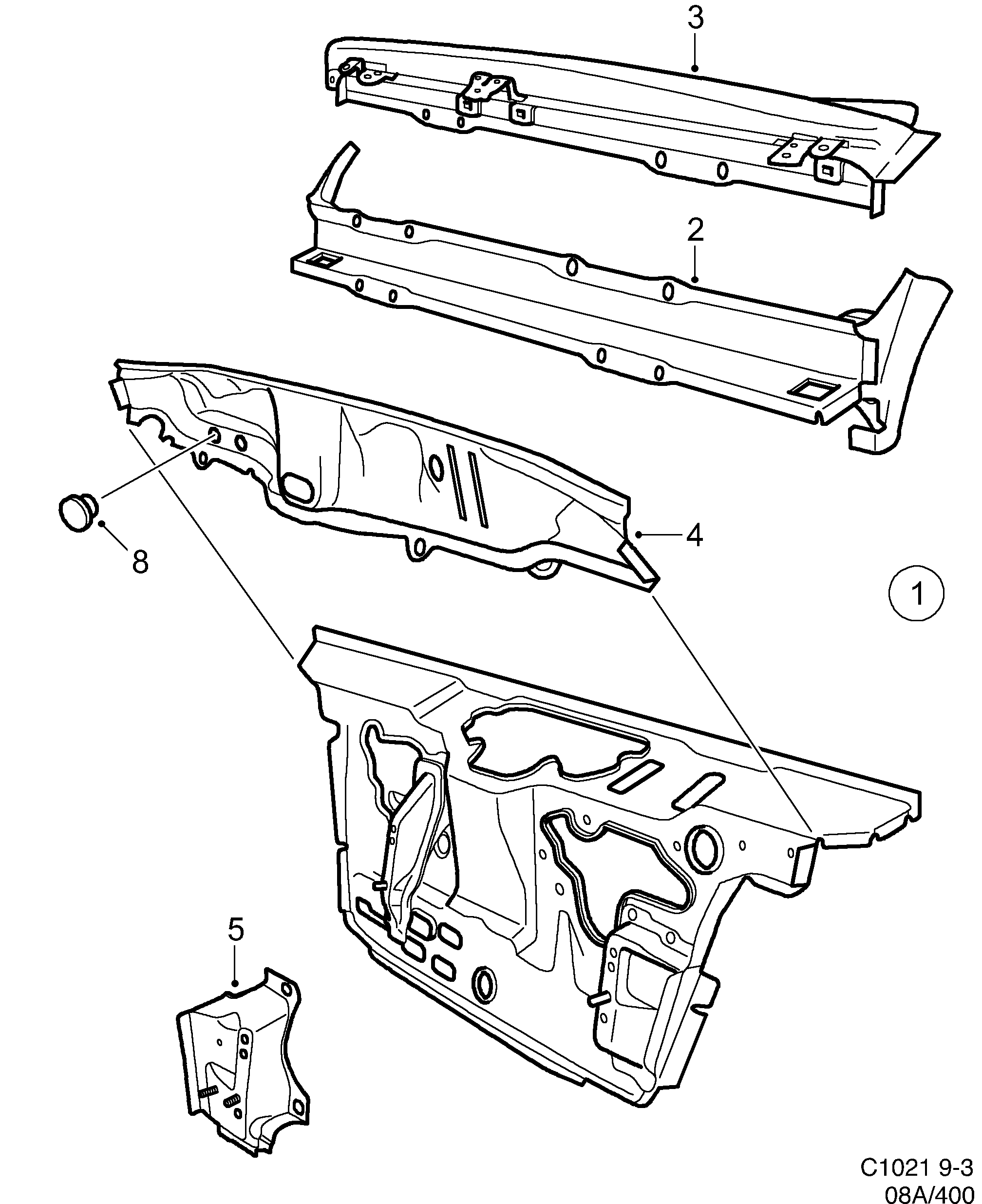 3

2

4

8

1

5

C1021 9-3
08A/400