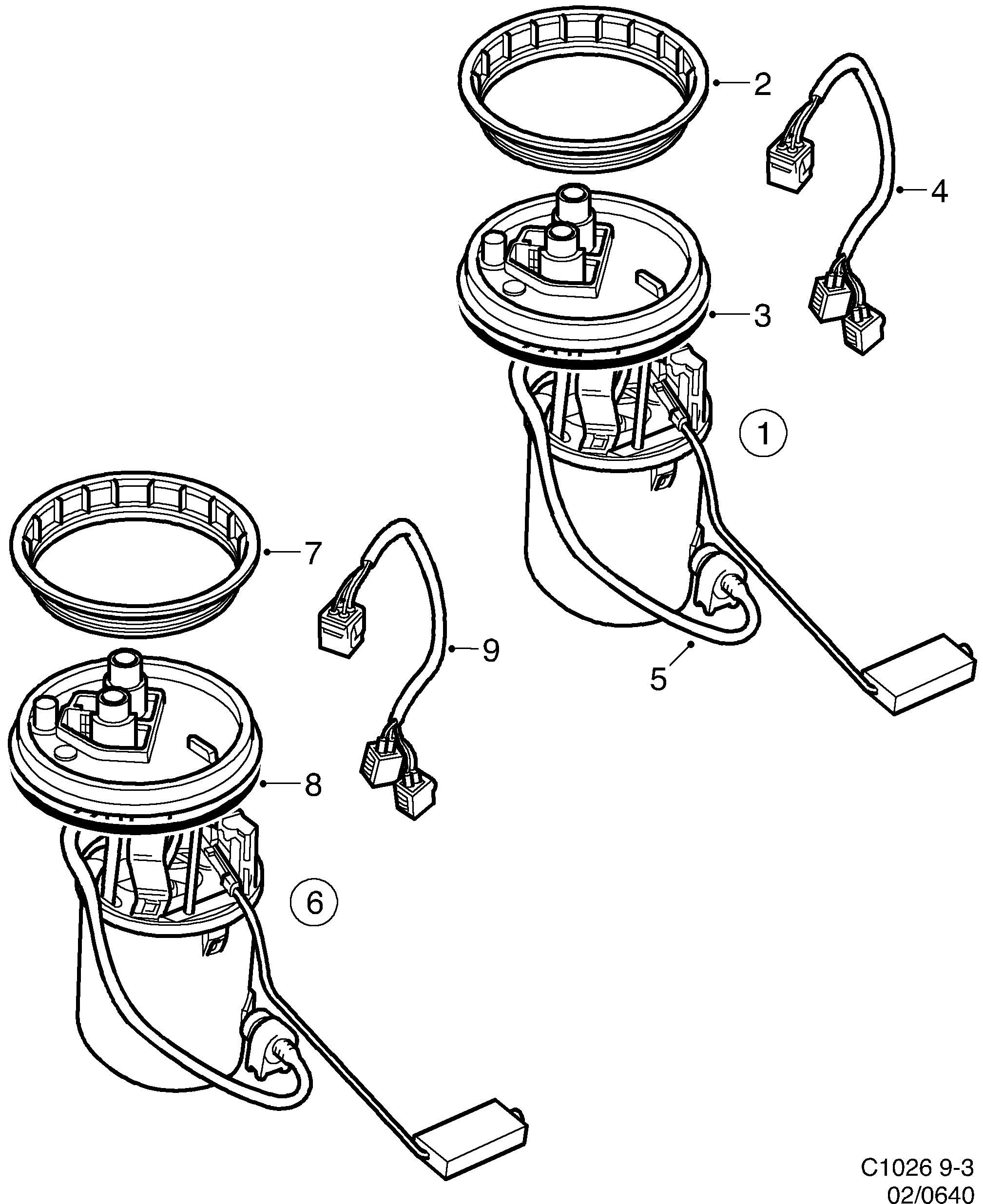 2
4
3
1
7
9
5
8
6
C1026 9-3
02/0640