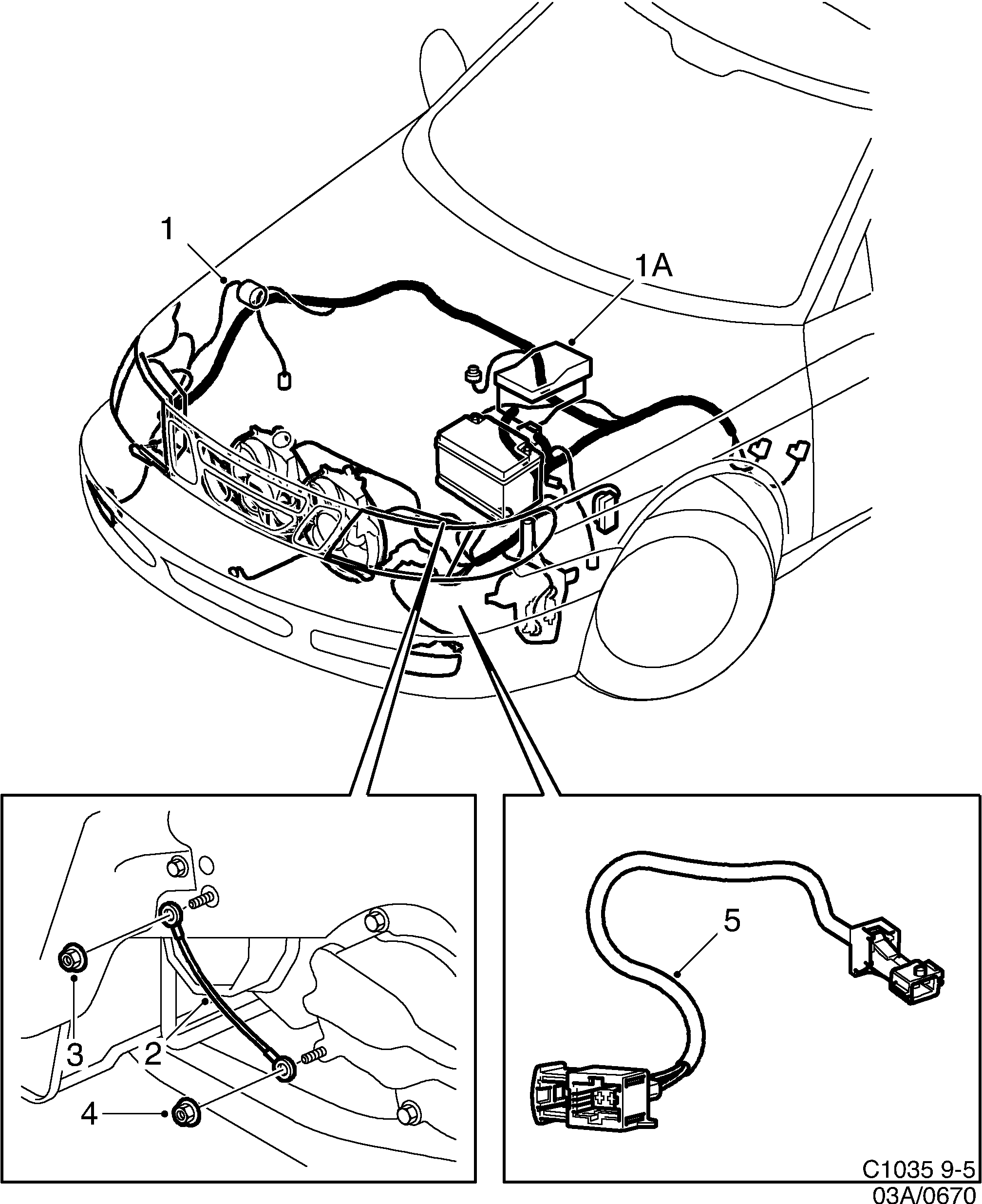 1
1A
3
2
4
5
C1035 9-5
03A/0670