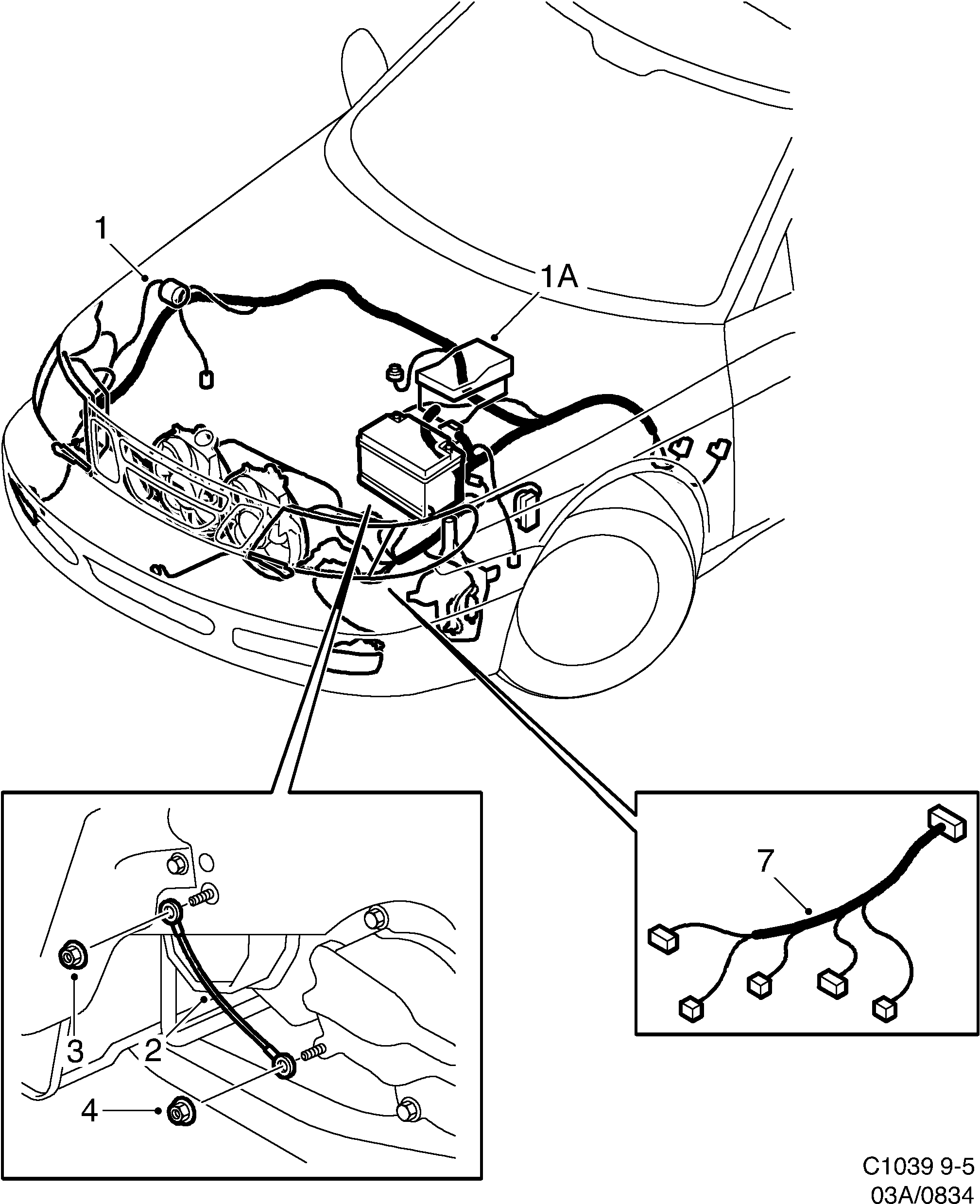 1
1A
7
3
2
4
C1039 9-5
03A/0834