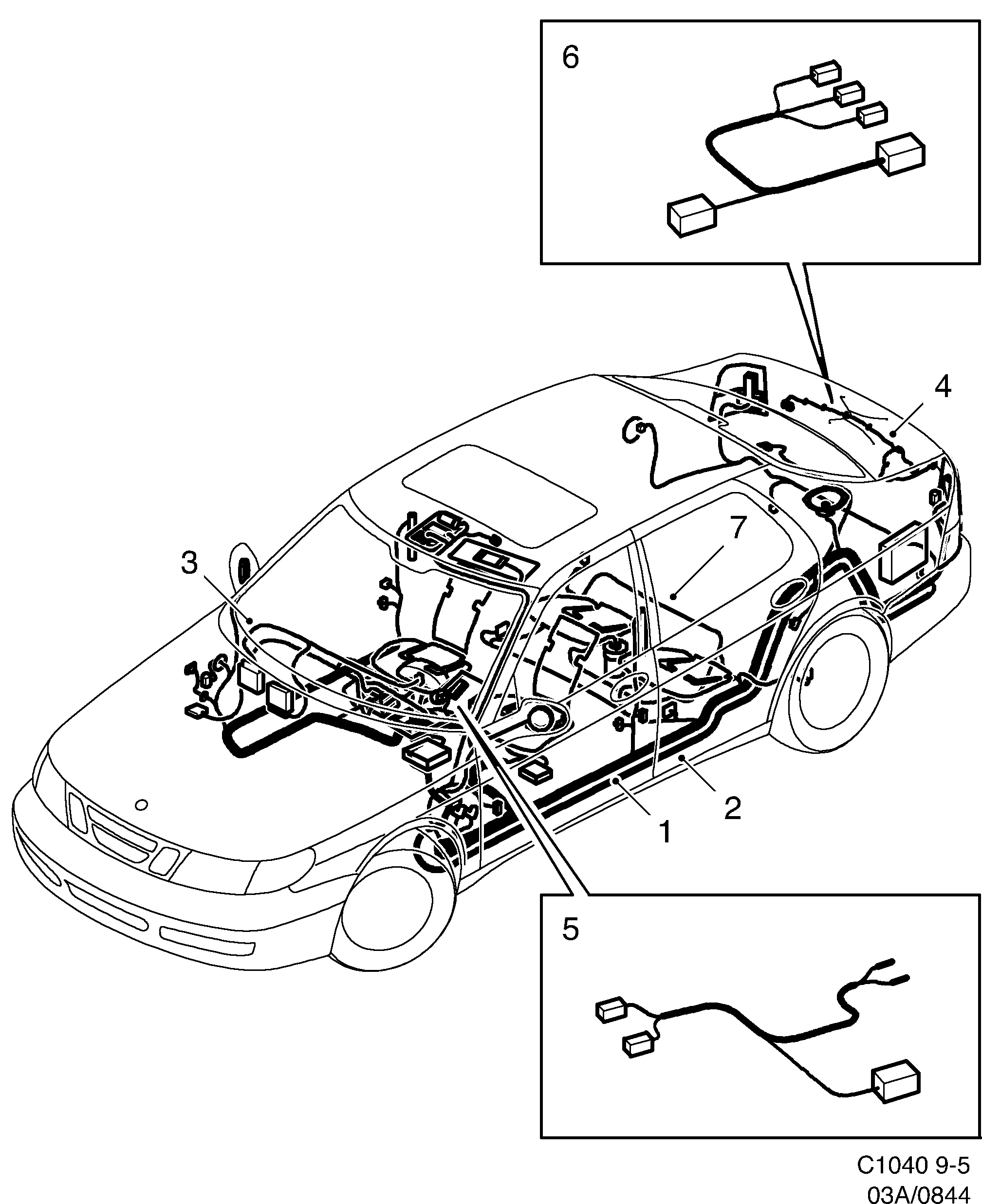 6

4

7

3

2

1

5

C1040 9-5
03A/0844