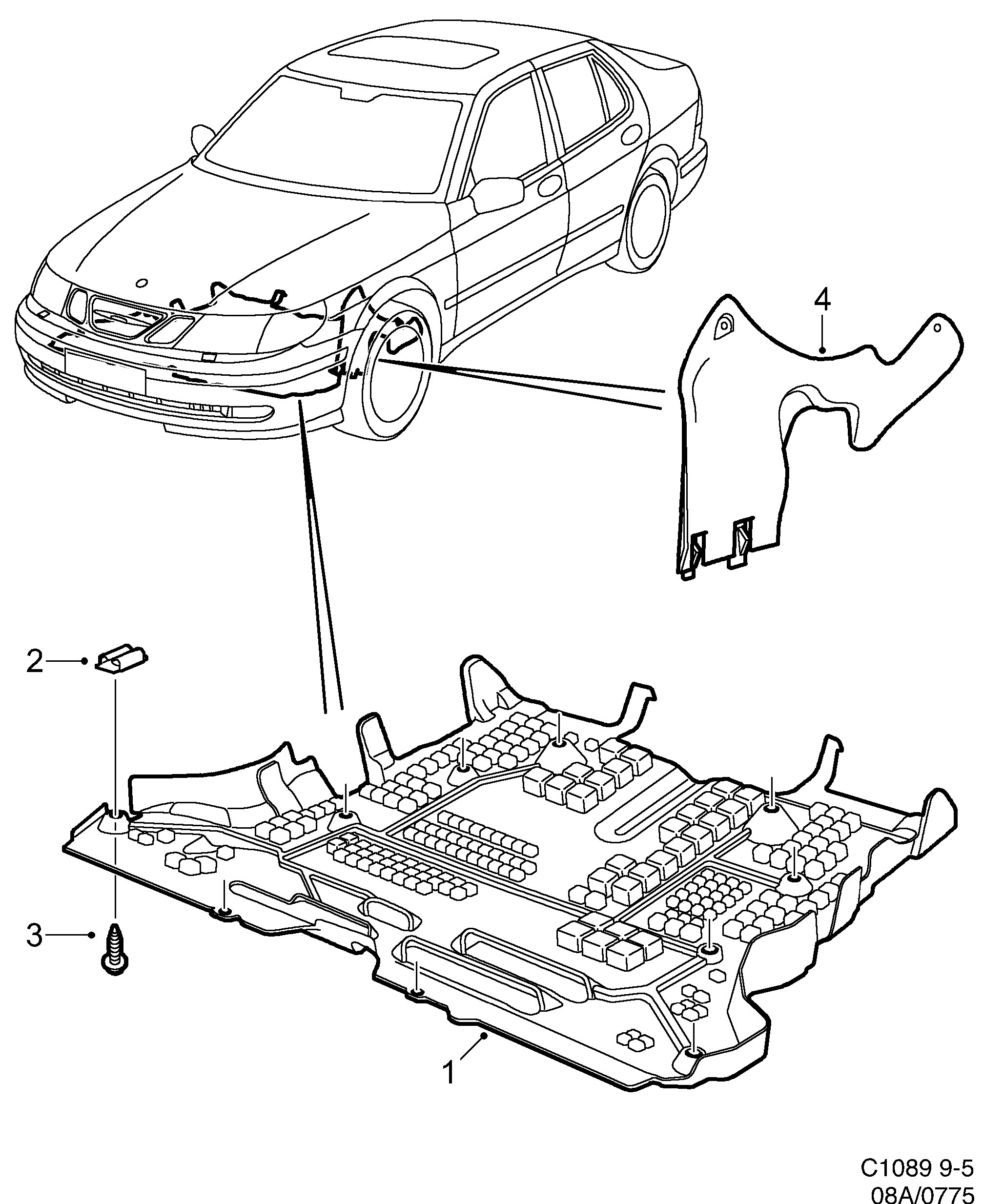 4

2

3

1

C1089 9-5
08A/0775