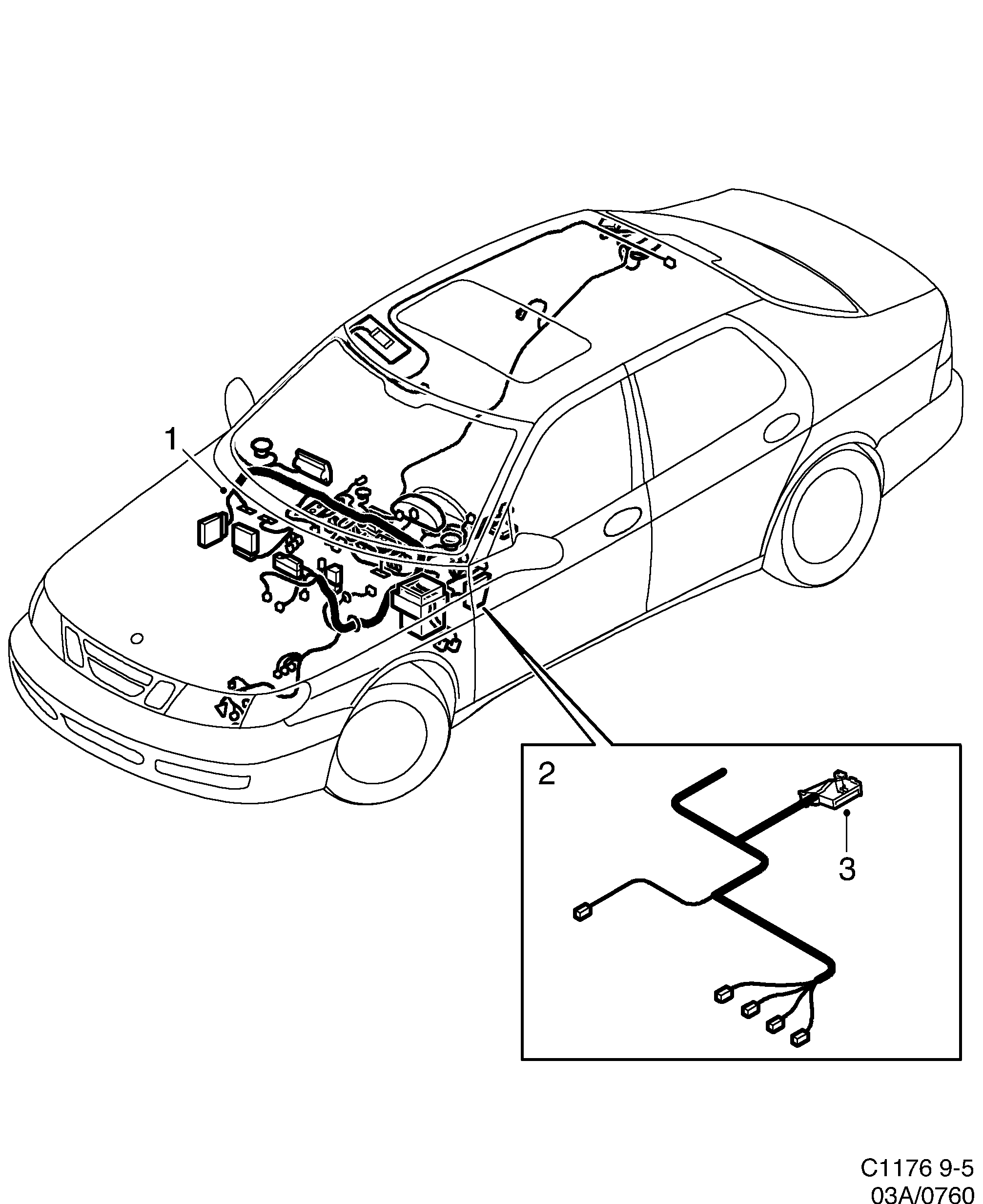 1

2

3

C1176 9-5
03A/0760