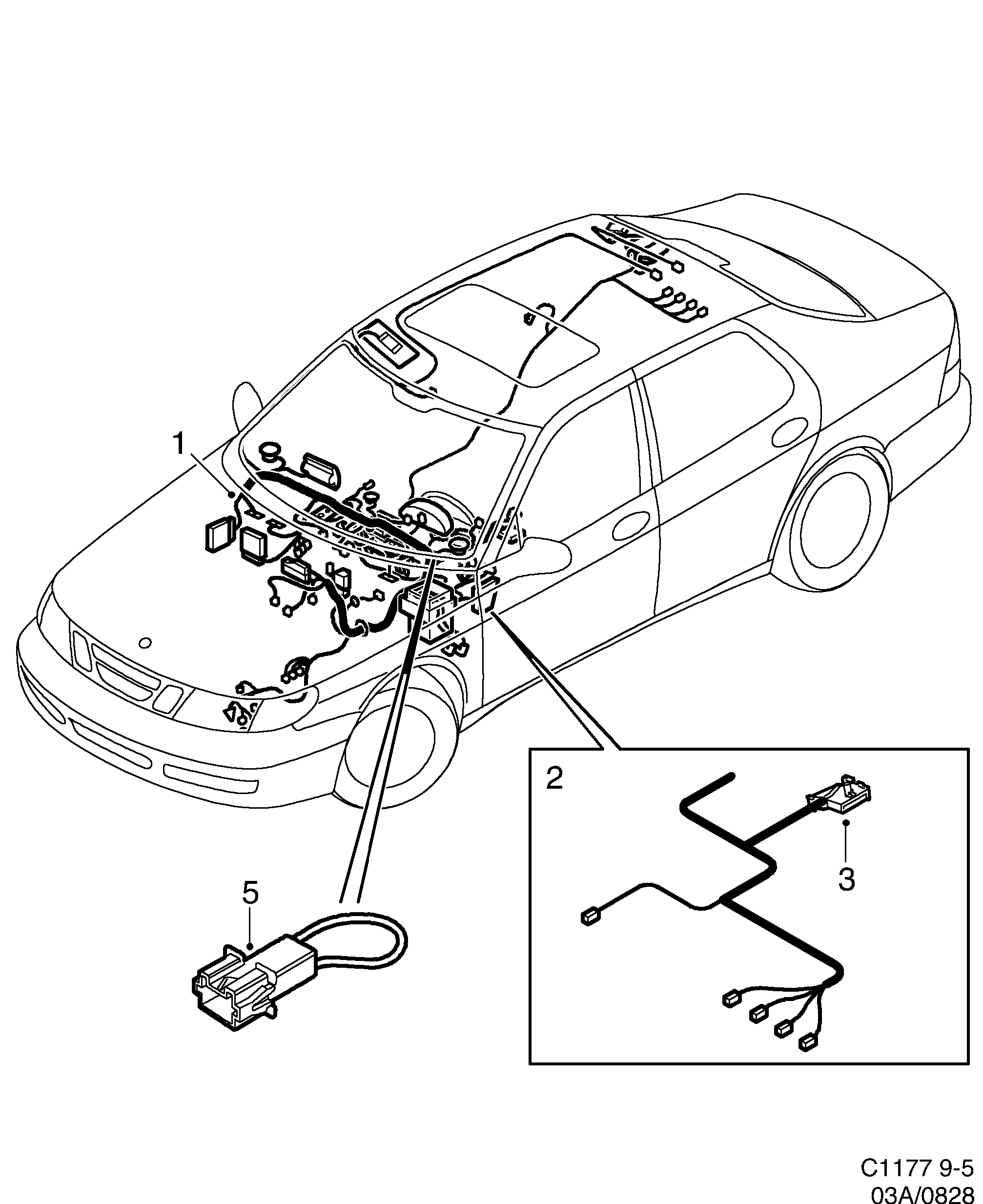 1
2
3
5
C1177 9-5
03A/0828