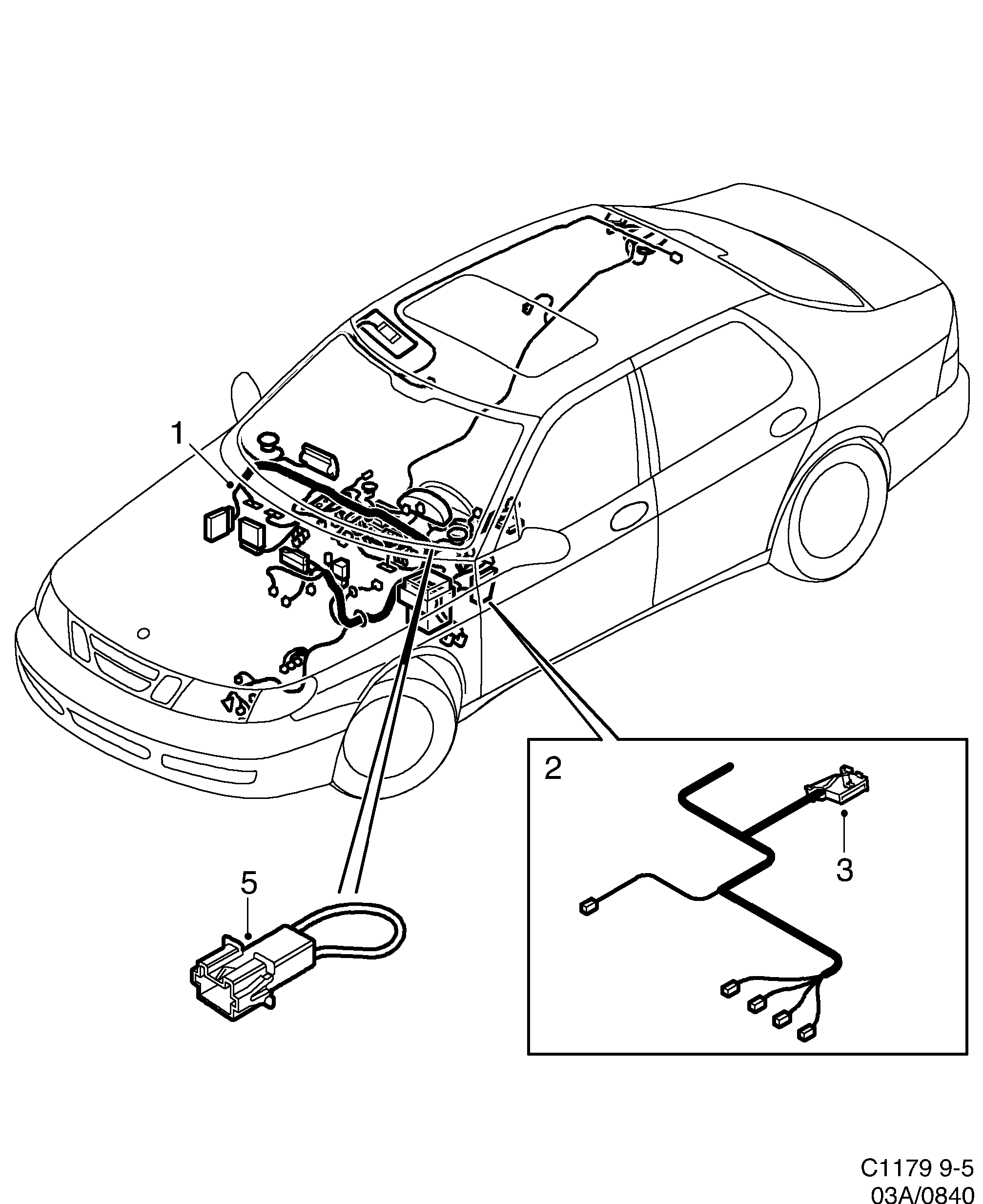 1

2

3

5

C1179 9-5
03A/0840