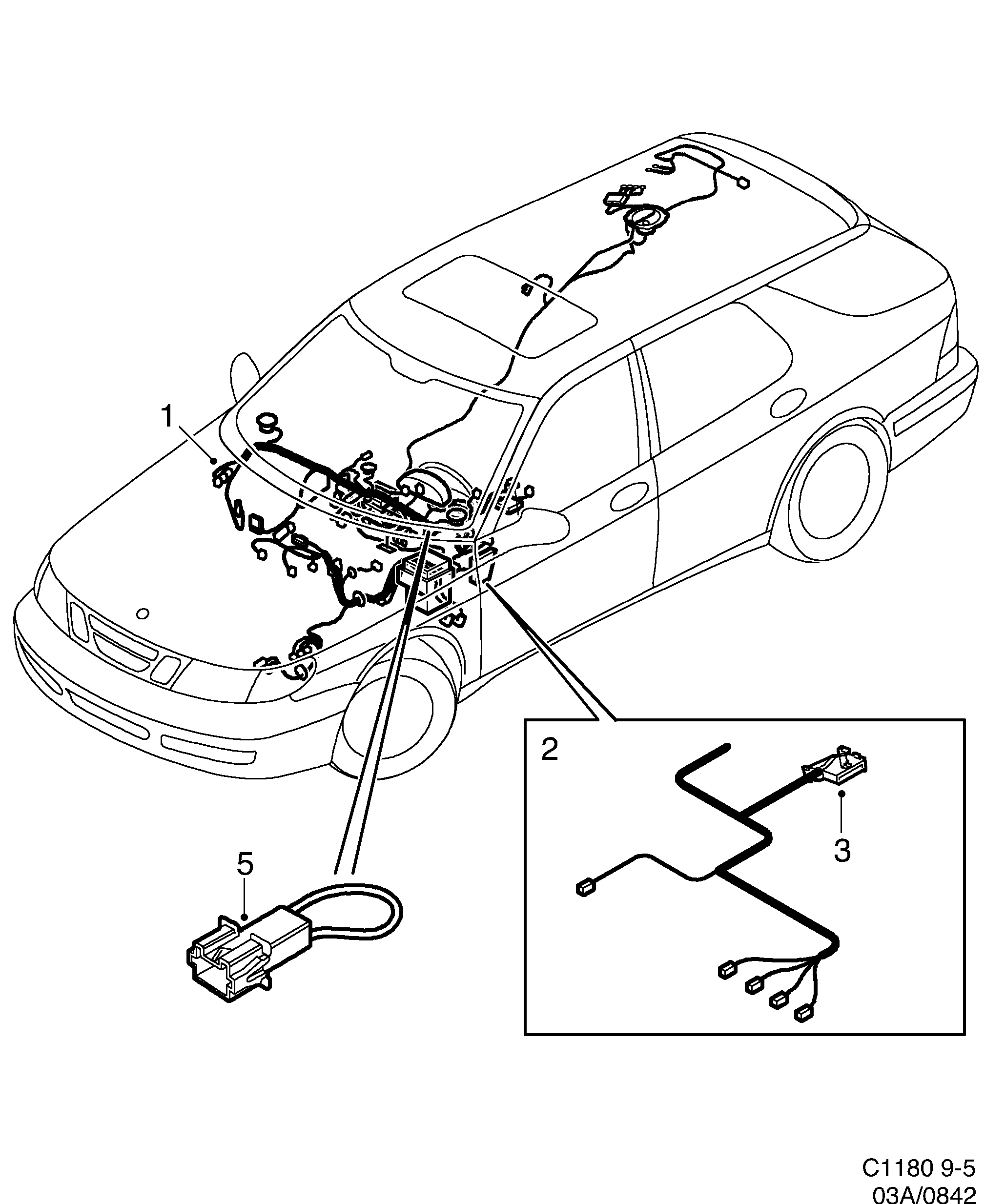 1

2

3

5

C1180 9-5
03A/0842