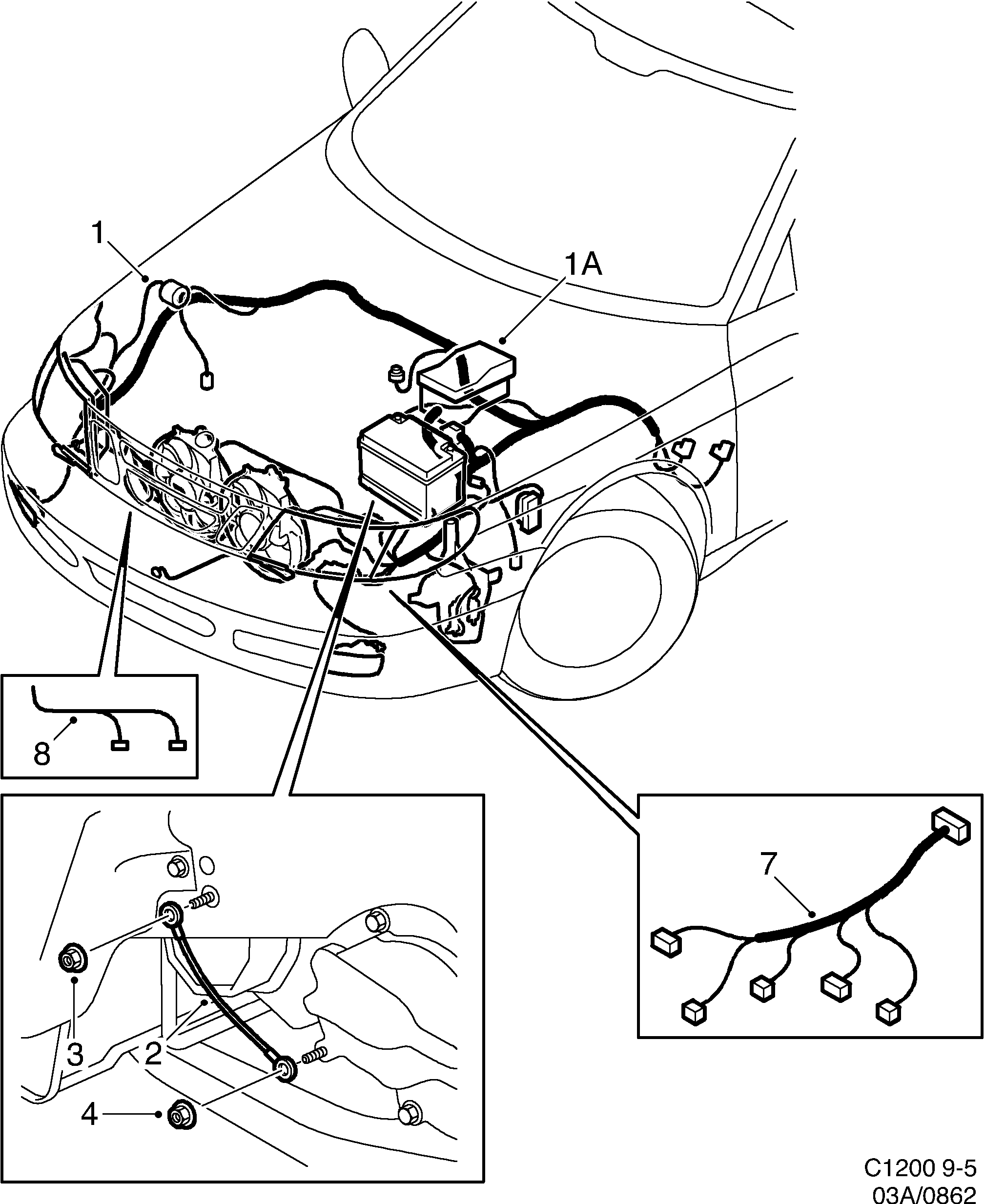 1
1A
8
7
3
2
4
C1200 9-5
03A/0862