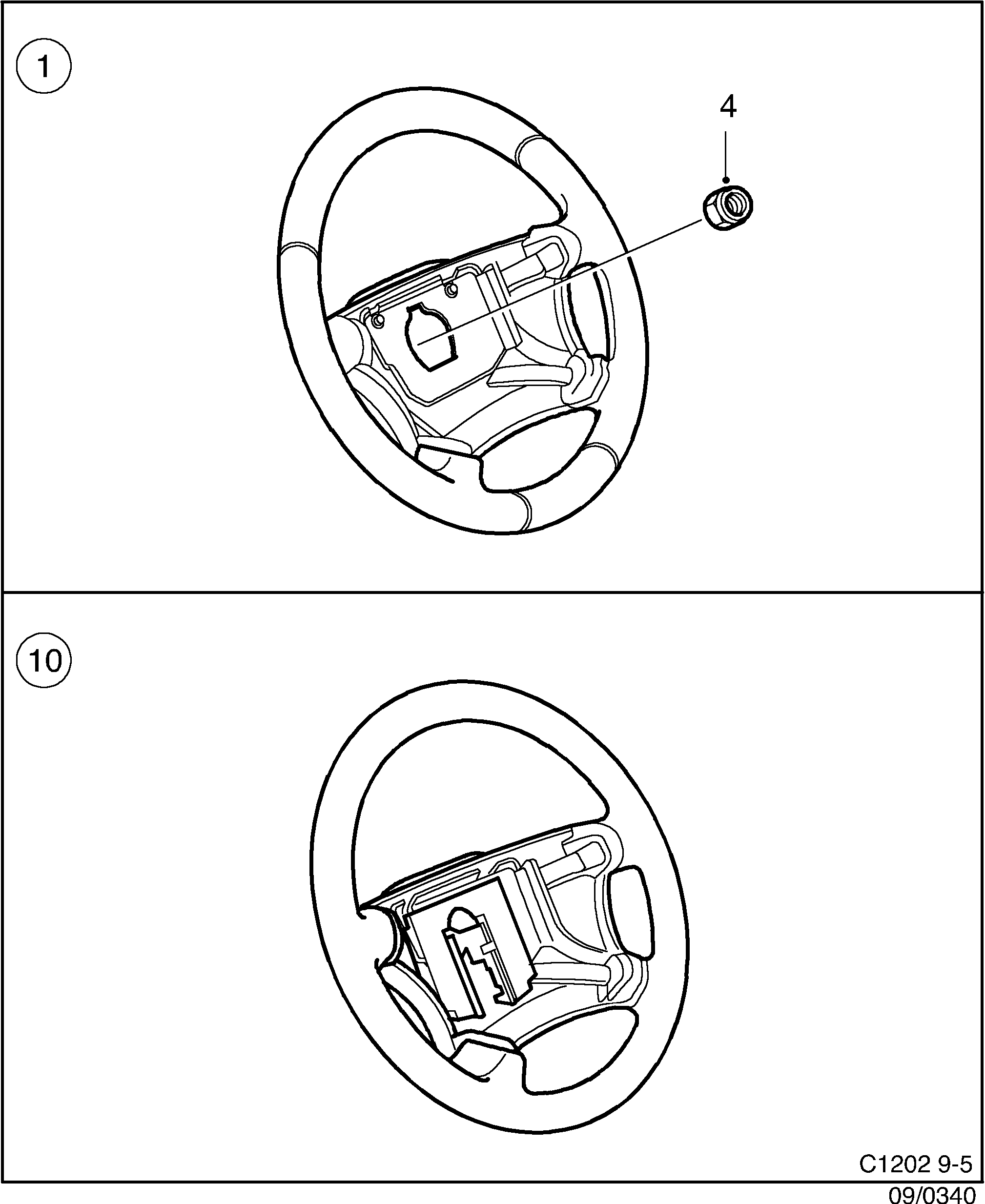 1

4

10

C1202 9-5

09/0340